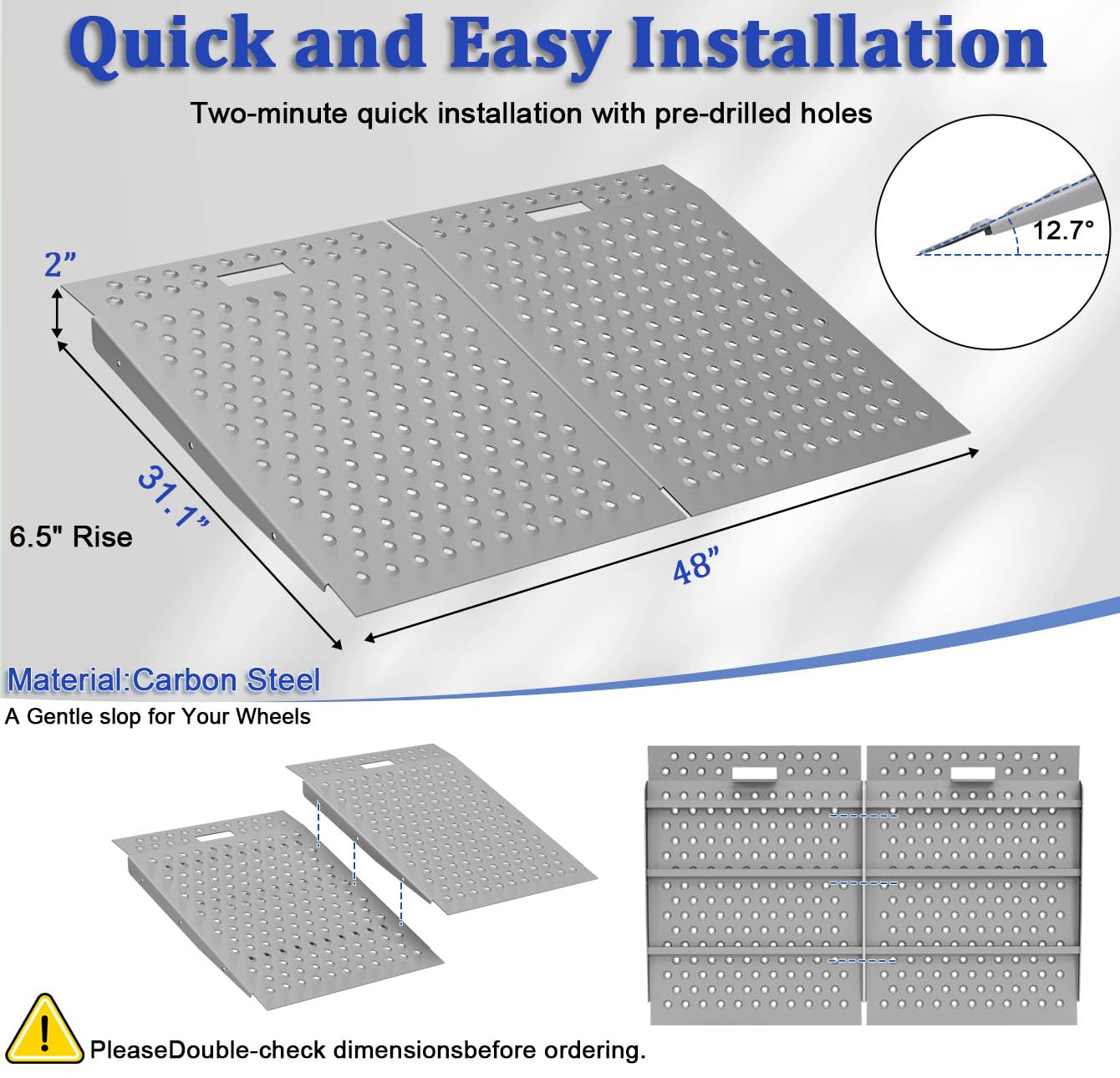 Quick and Easy Installation

Two-minute quick installation with pre-drilled holes

12.7°

2”

31.1”

6.5" Rise

48”

Material:Carbon Steel

A Gentle slop for Your Wheels

PleaseDouble-check dimensionsbefore ordering.