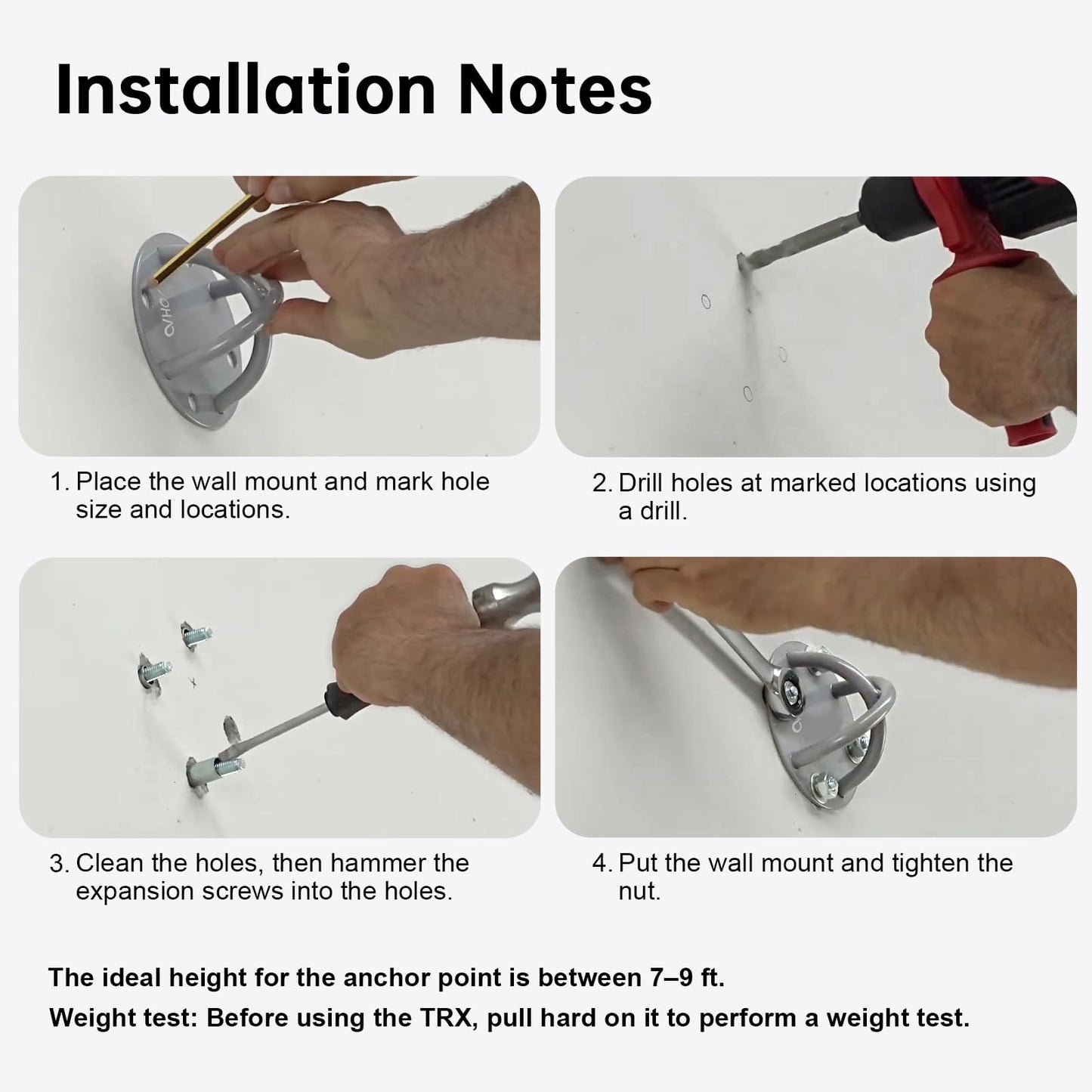 Installation Notes

1. Place the wall mount and mark hole size and locations.

2. Drill holes at marked locations using a drill.

3. Clean the holes, then hammer the expansion screws into the holes.

4. Put the wall mount and tighten the nut.

The ideal height for the anchor point is between 7–9 ft.

Weight test: Before using the TRX, pull hard on it to perform a weight test.