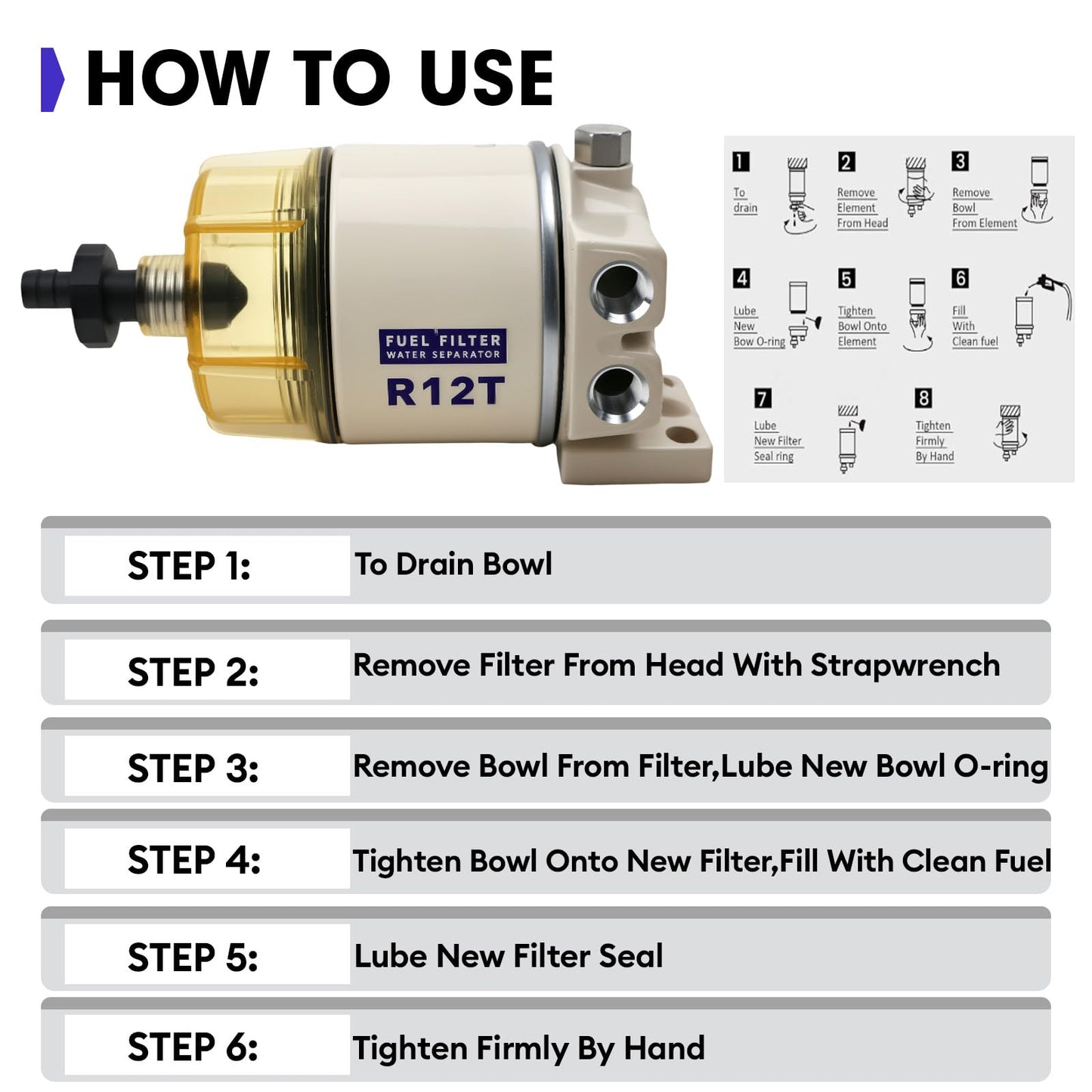 HOW TO USE

FUEL FILTER
WATER SEPARATOR
R12T

1 To drain

2 Remove Element From Head

3 Remove Bowl From Element

4 Lube New Bow O-ring

5 Tighten Bowl Onto Element

6 Fill With Clean fuel

7 Lube New Filter Seal ring

8 Tighten Firmly By Hand

| STEP 1: | To Drain Bowl |
|---|---|
| STEP 2: | Remove Filter From Head With Strapwrench |
| STEP 3: | Remove Bowl From Filter,Lube New Bowl O-ring |
| STEP 4: | Tighten Bowl Onto New Filter,Fill With Clean Fuel |
| STEP 5: | Lube New Filter Seal |
| STEP 6: | Tighten Firmly By Hand |