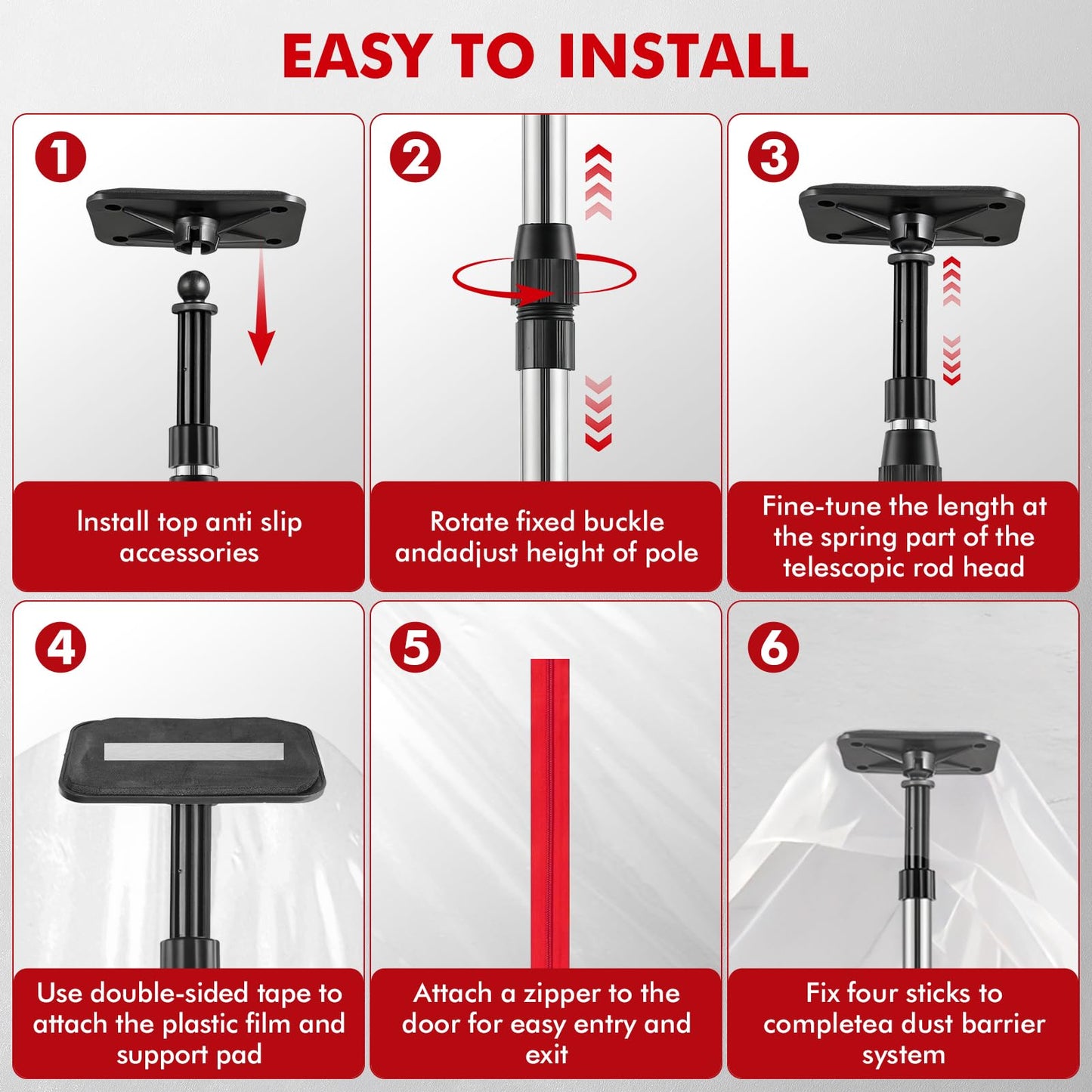 EASY TO INSTALL

1
Install top anti slip accessories

2
Rotate fixed buckle andadjust height of pole

3
Fine-tune the length at the spring part of the telescopic rod head

4
Use double-sided tape to attach the plastic film and support pad

5
Attach a zipper to the door for easy entry and exit

6
Fix four sticks to completea dust barrier system