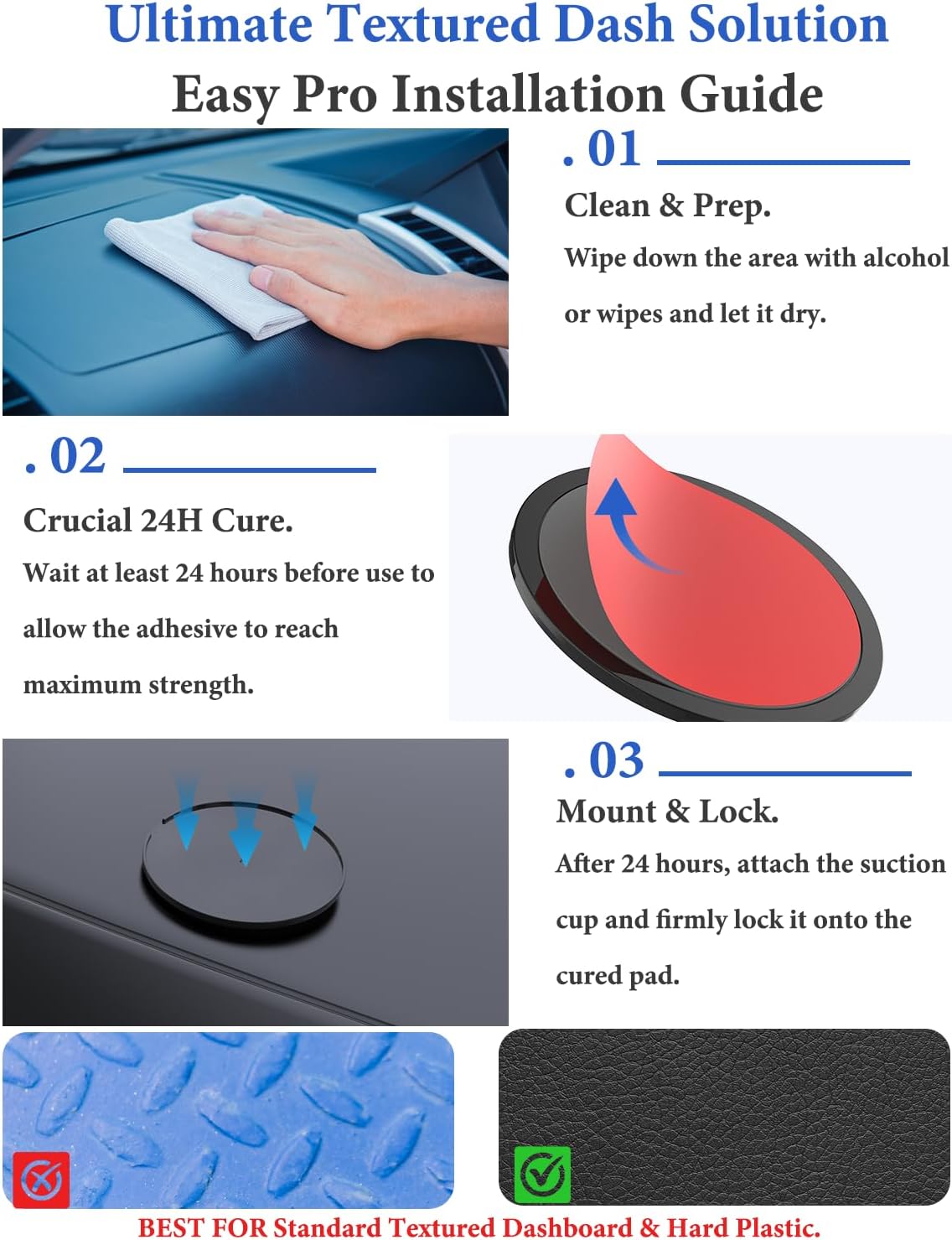 Ultimate Textured Dash Solution
Easy Pro Installation Guide

. 01
Clean & Prep.
Wipe down the area with alcohol or wipes and let it dry.

. 02
Crucial 24H Cure.
Wait at least 24 hours before use to allow the adhesive to reach maximum strength.

. 03
Mount & Lock.
After 24 hours, attach the suction cup and firmly lock it onto the cured pad.

BEST FOR Standard Textured Dashboard & Hard Plastic.