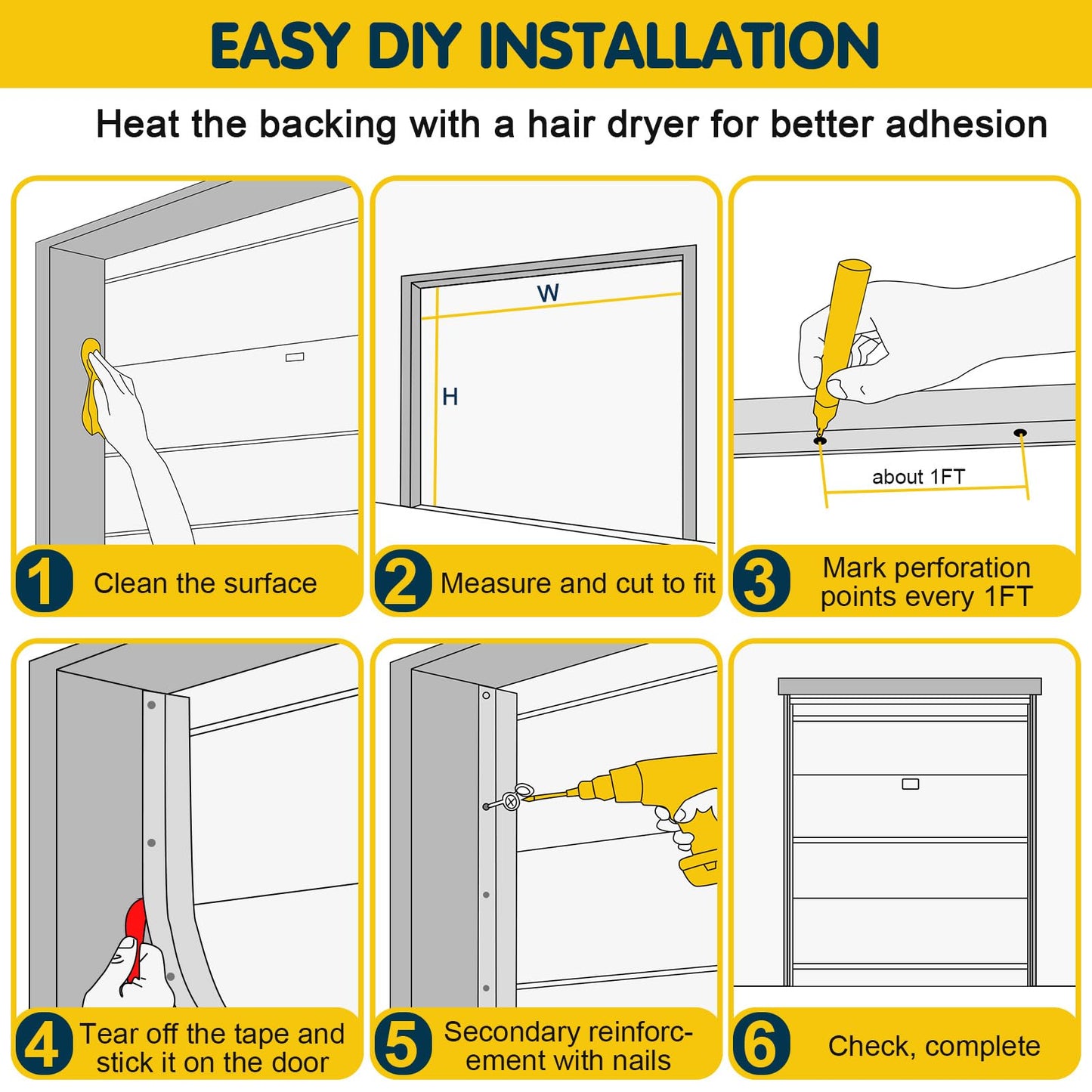 EASY DIY INSTALLATION

Heat the backing with a hair dryer for better adhesion

1 Clean the surface

W
H
2 Measure and cut to fit

about 1FT
3 Mark perforation points every 1FT

4 Tear off the tape and stick it on the door

5 Secondary reinforcement with nails

6 Check, complete