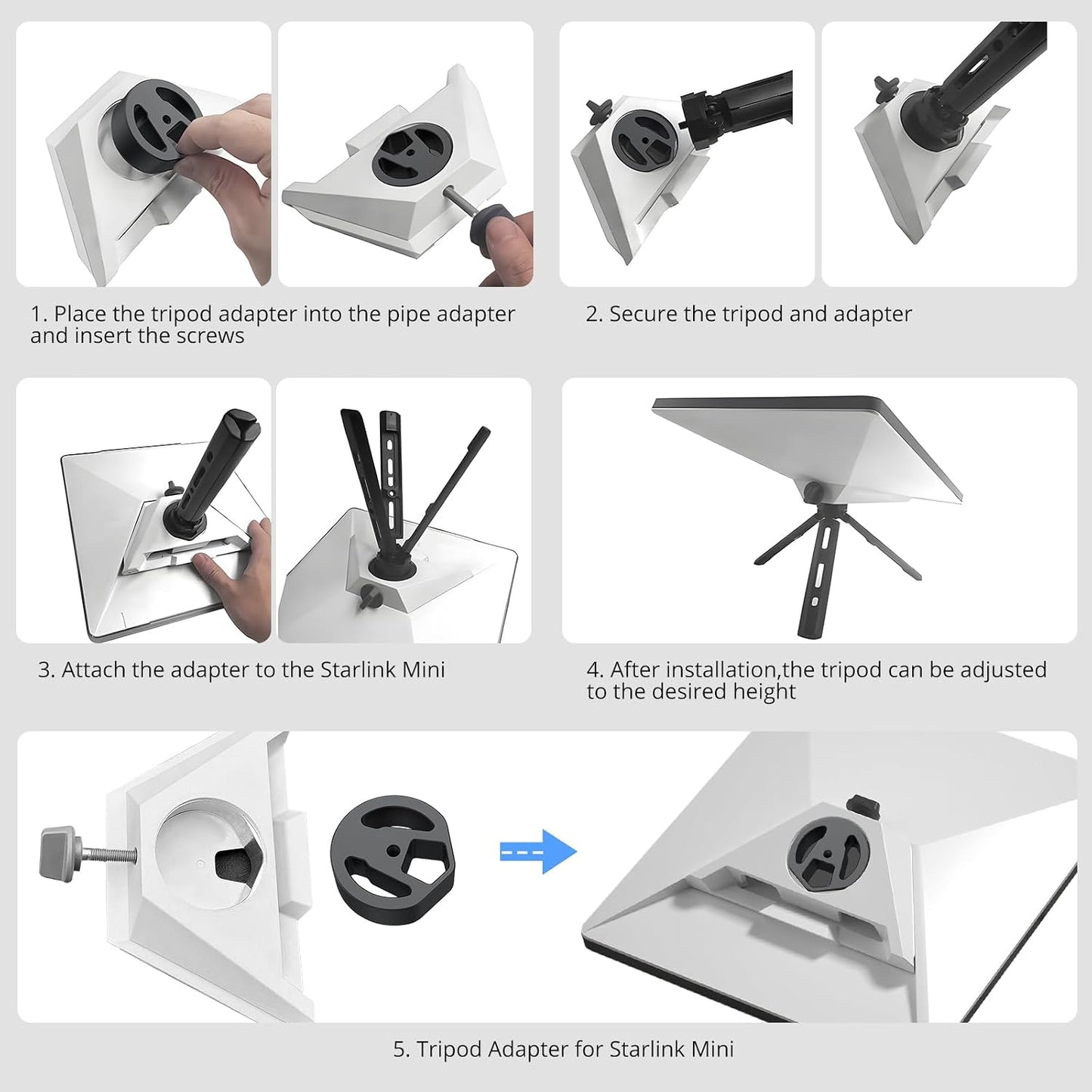 1. Place the tripod adapter into the pipe adapter and insert the screws

2. Secure the tripod and adapter

3. Attach the adapter to the Starlink Mini

4. After installation,the tripod can be adjusted to the desired height

5. Tripod Adapter for Starlink Mini