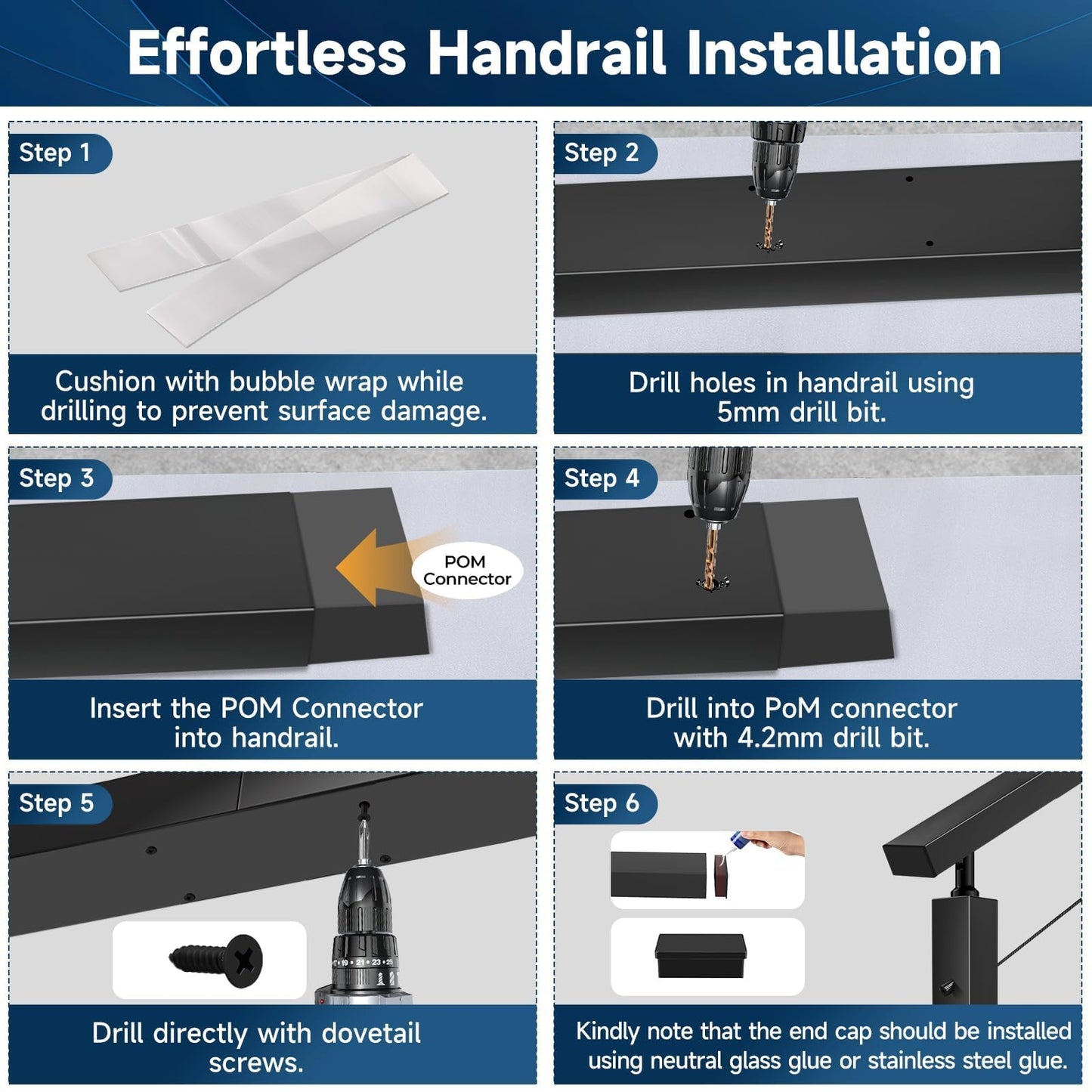 Effortless Handrail Installation

Step 1

Cushion with bubble wrap while drilling to prevent surface damage.

Step 2

Drill holes in handrail using 5mm drill bit.

Step 3

POM Connector

Insert the POM Connector into handrail.

Step 4

Drill into PoM connector with 4.2mm drill bit.

Step 5

Drill directly with dovetail screws.

Step 6

Kindly note that the end cap should be installed using neutral glass glue or stainless steel glue.