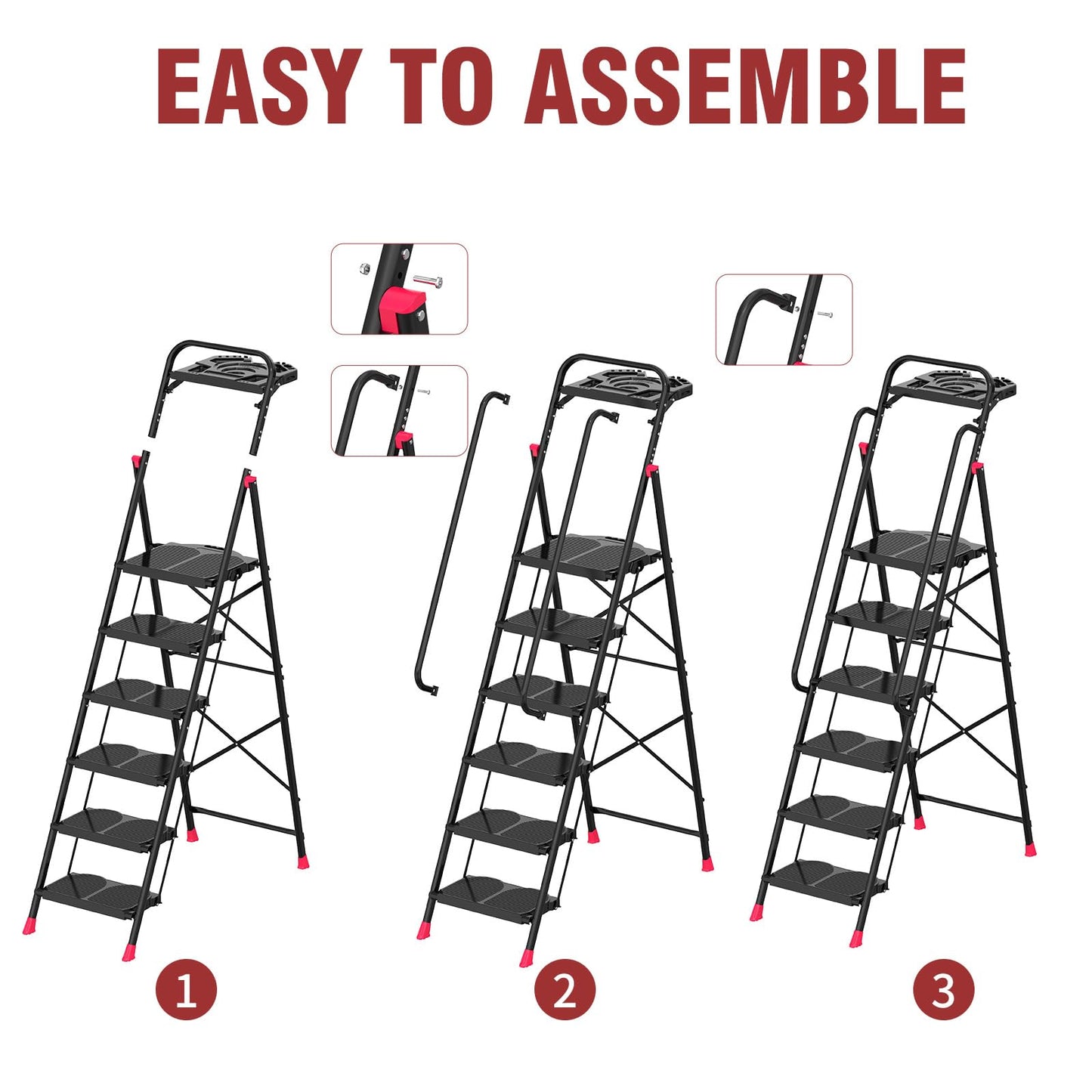 EASY TO ASSEMBLE

1

2

3