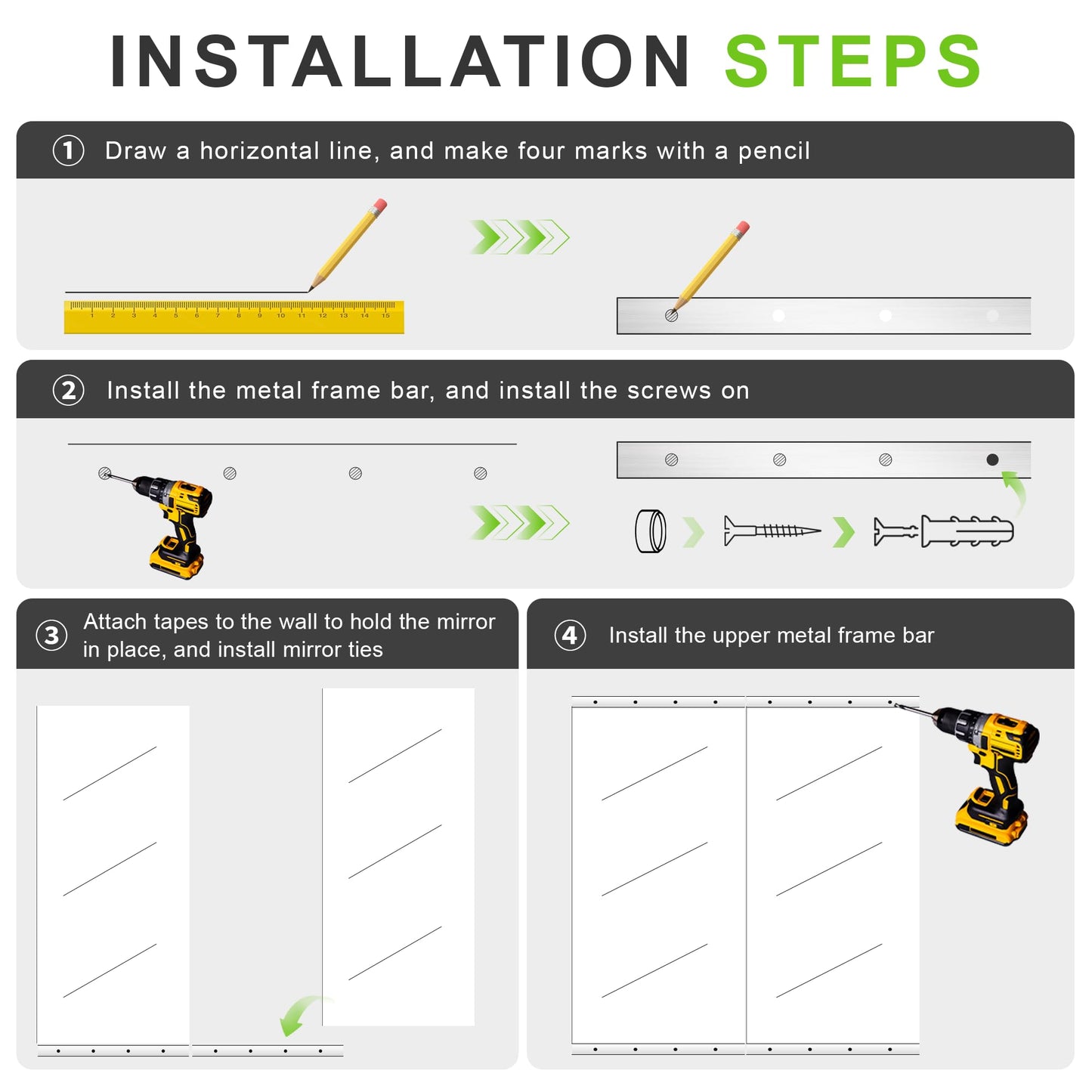 INSTALLATION STEPS

① Draw a horizontal line, and make four marks with a pencil

1 2 3 4 5 6 7 8 9 10 11 12 13 14 15

② Install the metal frame bar, and install the screws on

③ Attach tapes to the wall to hold the mirror in place, and install mirror ties

④ Install the upper metal frame bar