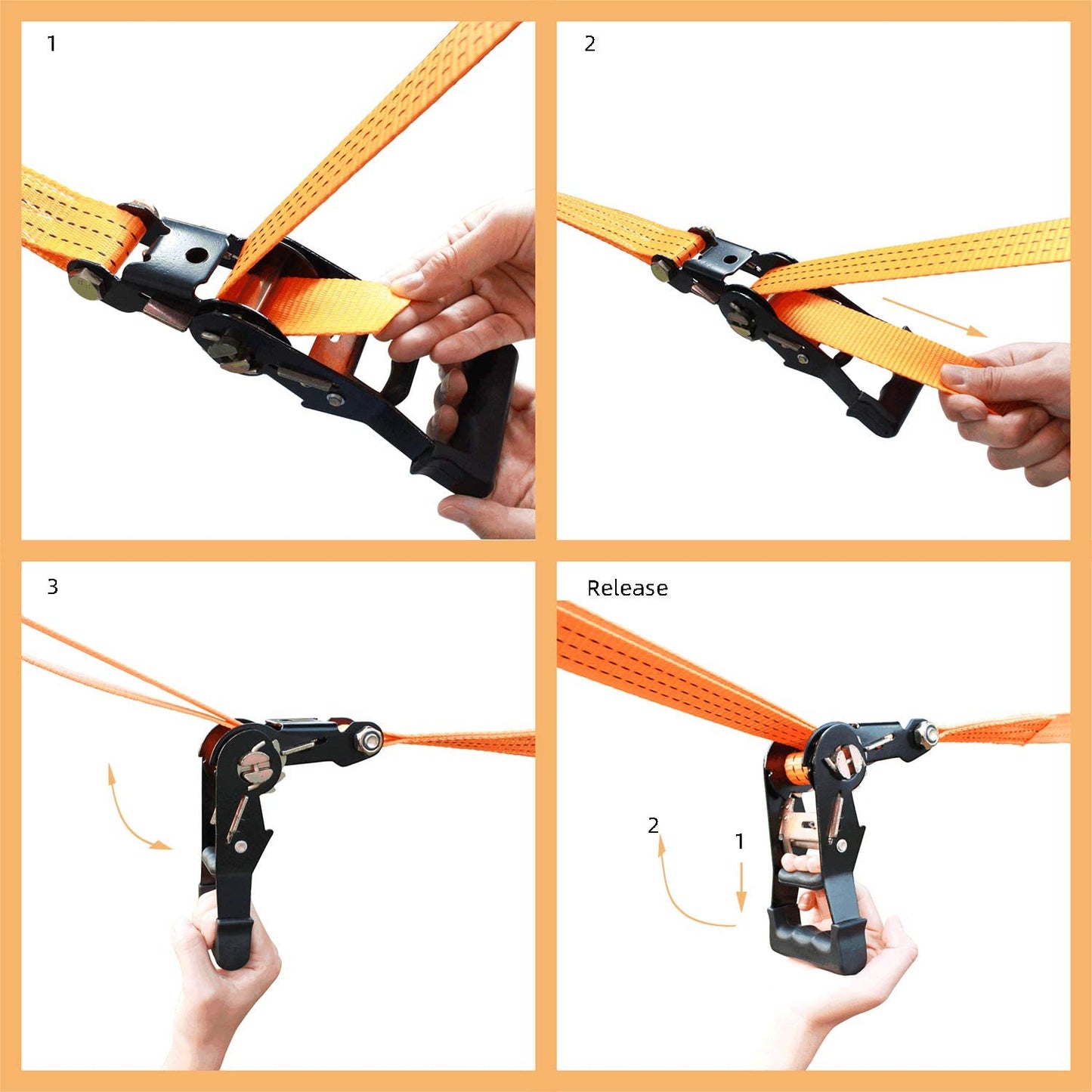 1

2

3

Release

2

1