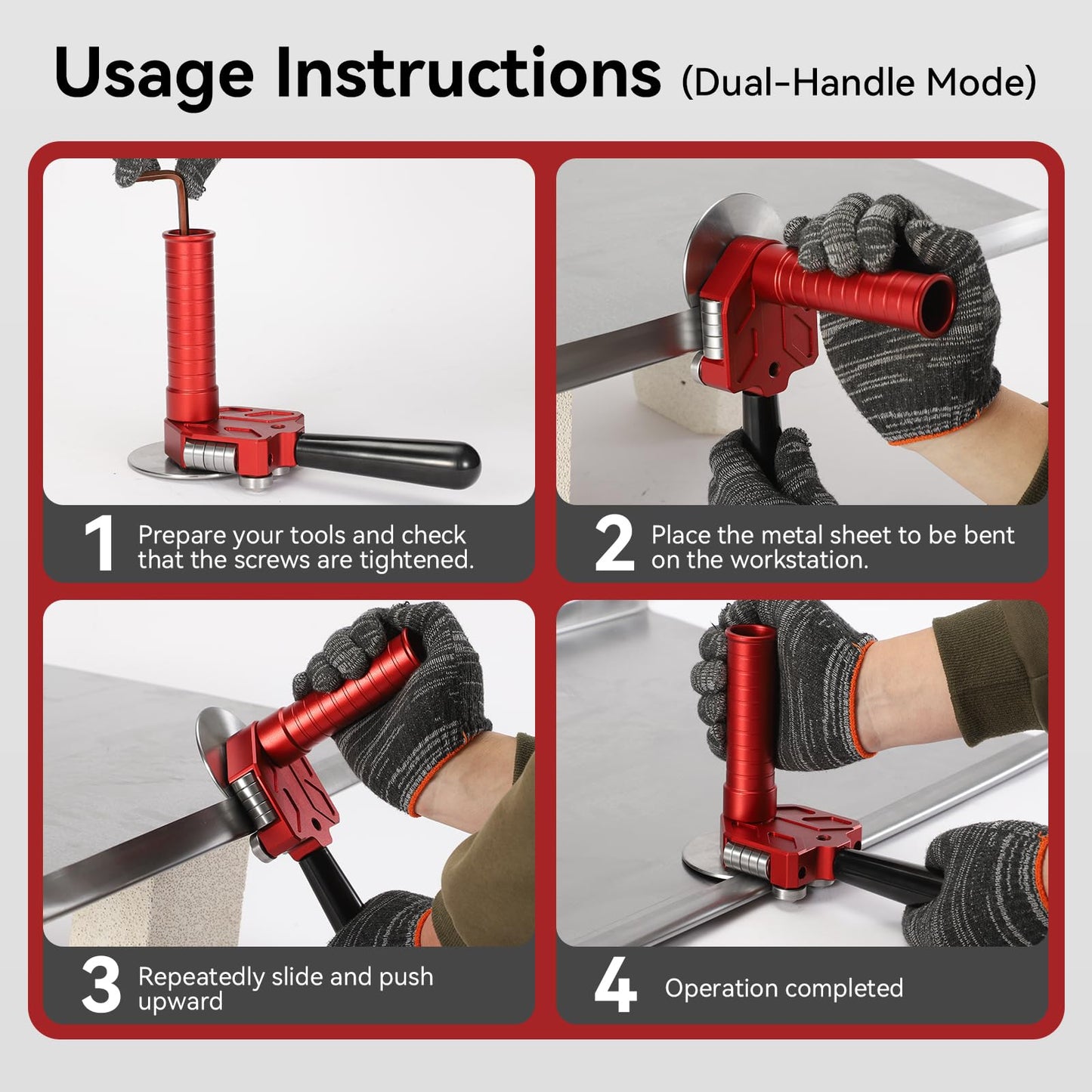 Usage Instructions (Dual-Handle Mode)

1 Prepare your tools and check that the screws are tightened.

2 Place the metal sheet to be bent on the workstation.

3 Repeatedly slide and push upward

4 Operation completed