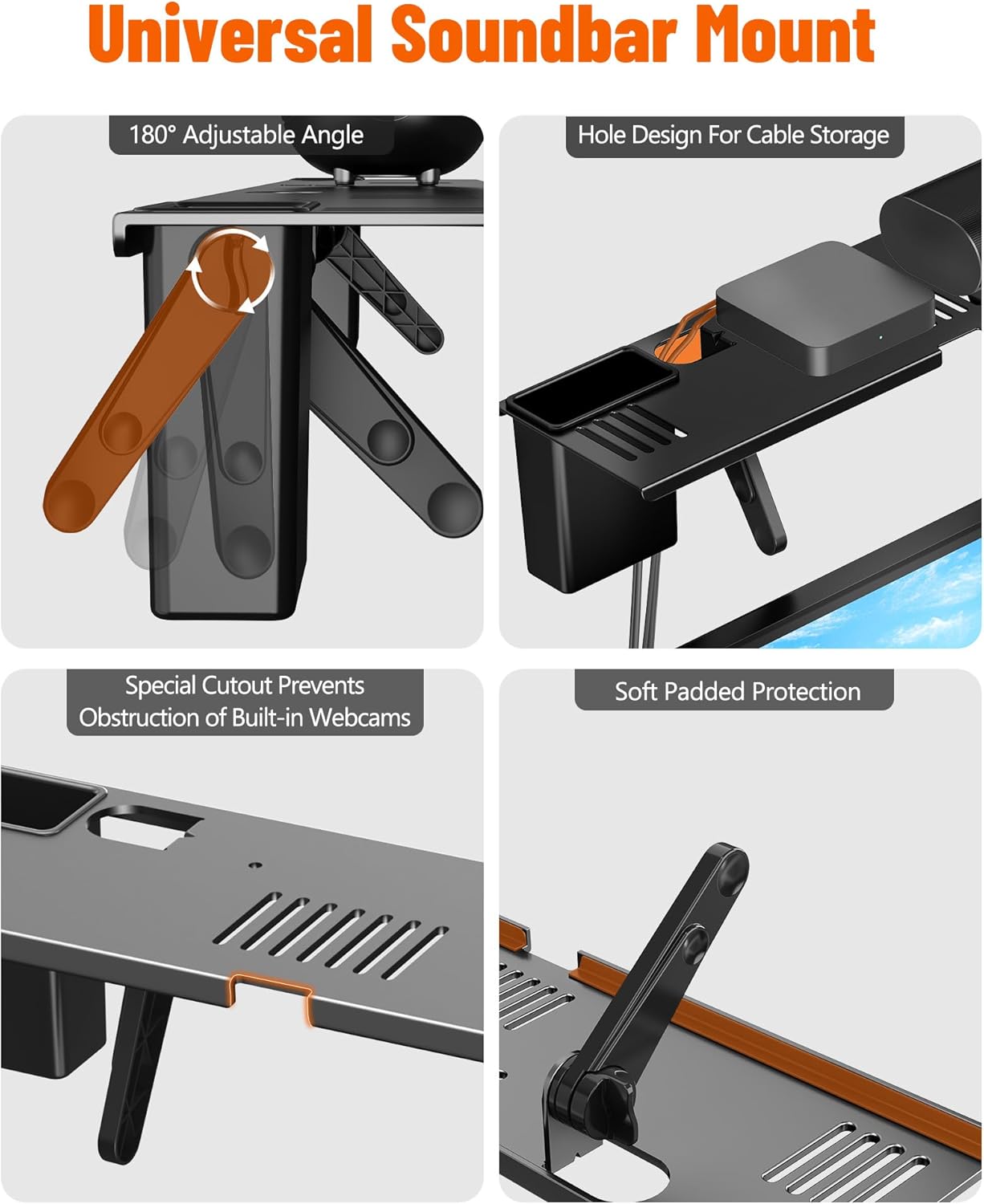 Universal Soundbar Mount

180° Adjustable Angle

Hole Design For Cable Storage

Special Cutout Prevents Obstruction of Built-in Webcams

Soft Padded Protection