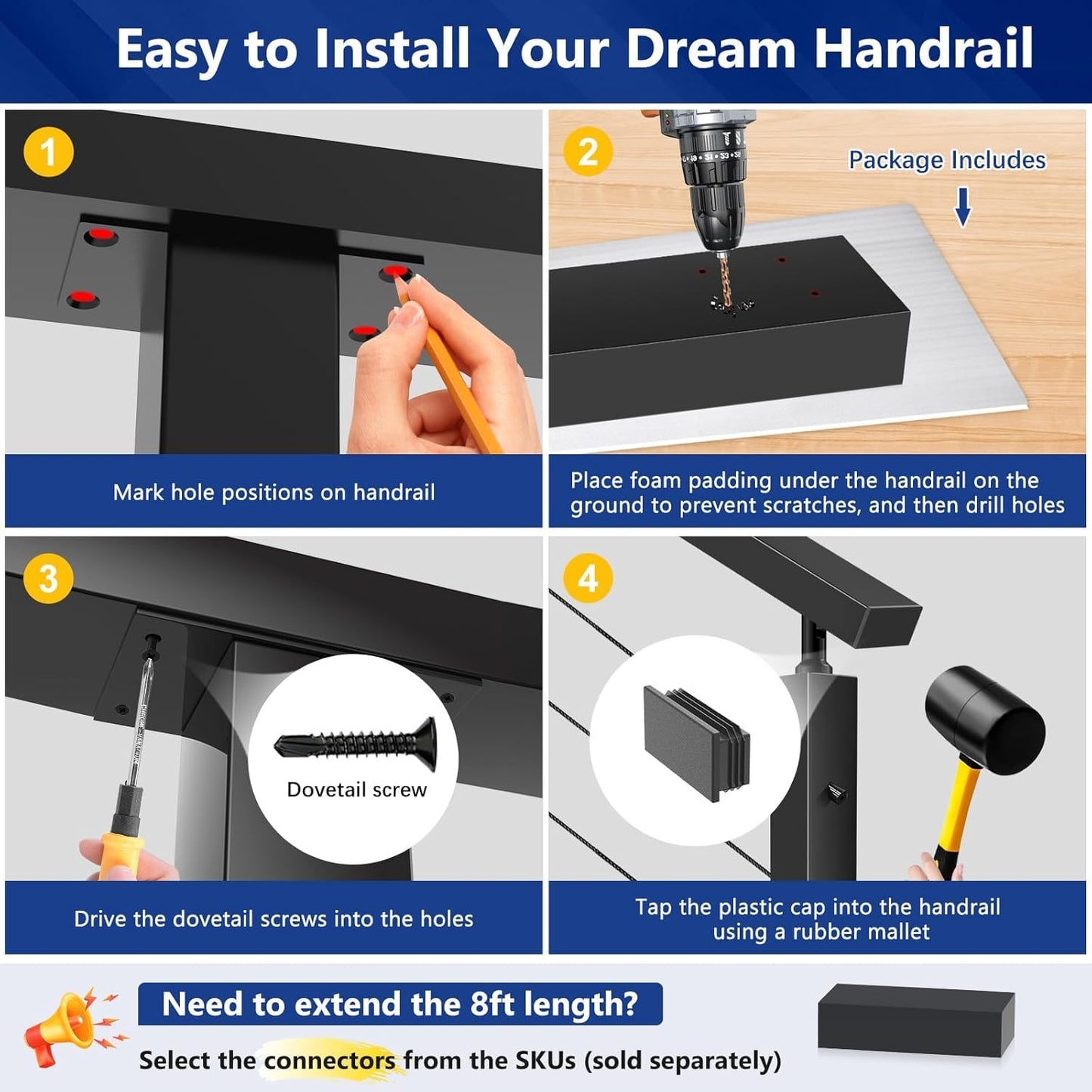 Easy to Install Your Dream Handrail

1

Mark hole positions on handrail

2

Package Includes

Place foam padding under the handrail on the ground to prevent scratches, and then drill holes

3

Dovetail screw

Drive the dovetail screws into the holes

4

Tap the plastic cap into the handrail using a rubber mallet

Need to extend the 8ft length?

Select the connectors from the SKUs (sold separately)