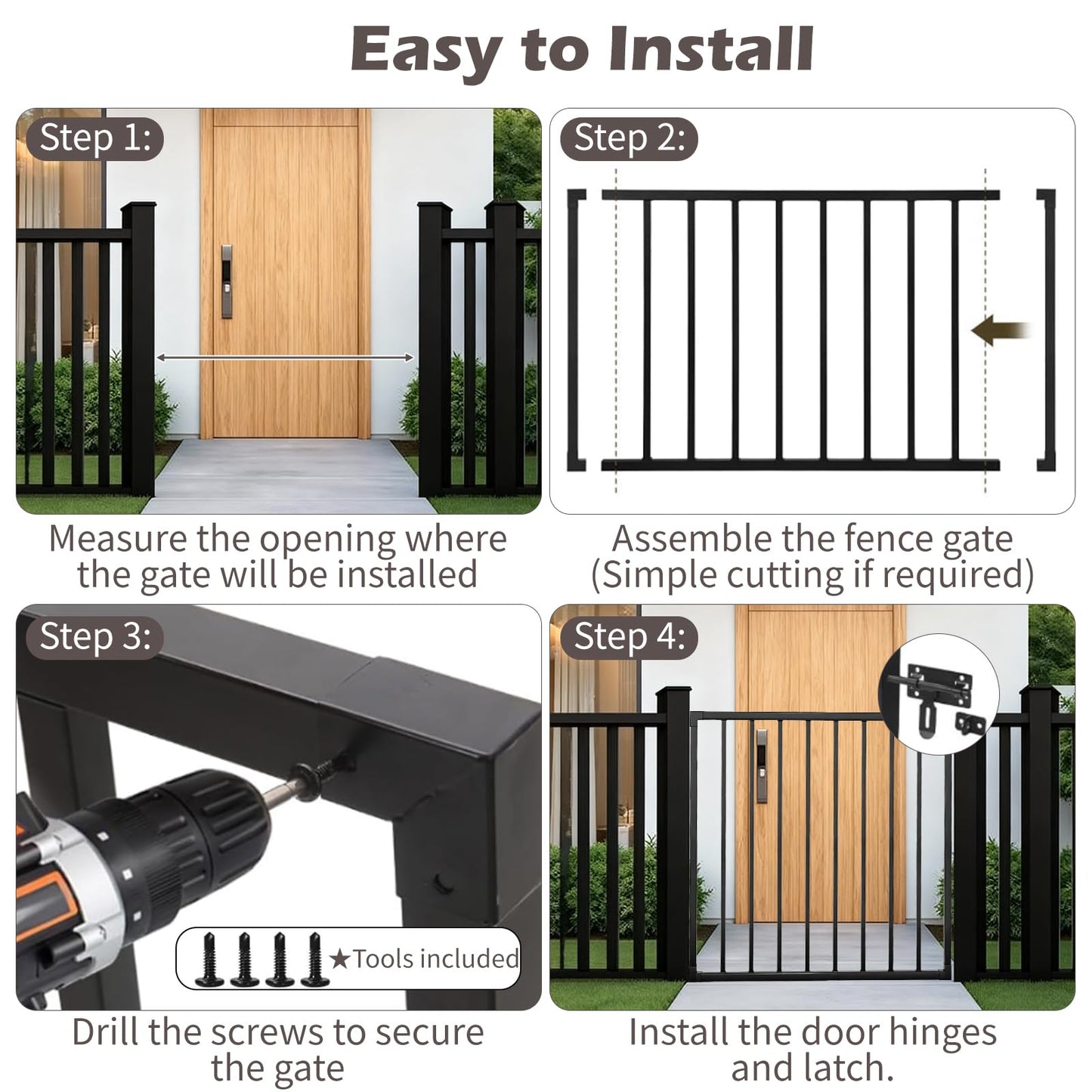 Easy to Install

Step 1:

Measure the opening where the gate will be installed

Step 2:

Assemble the fence gate (Simple cutting if required)

Step 3:

★Tools included

Drill the screws to secure the gate

Step 4:

Install the door hinges and latch.