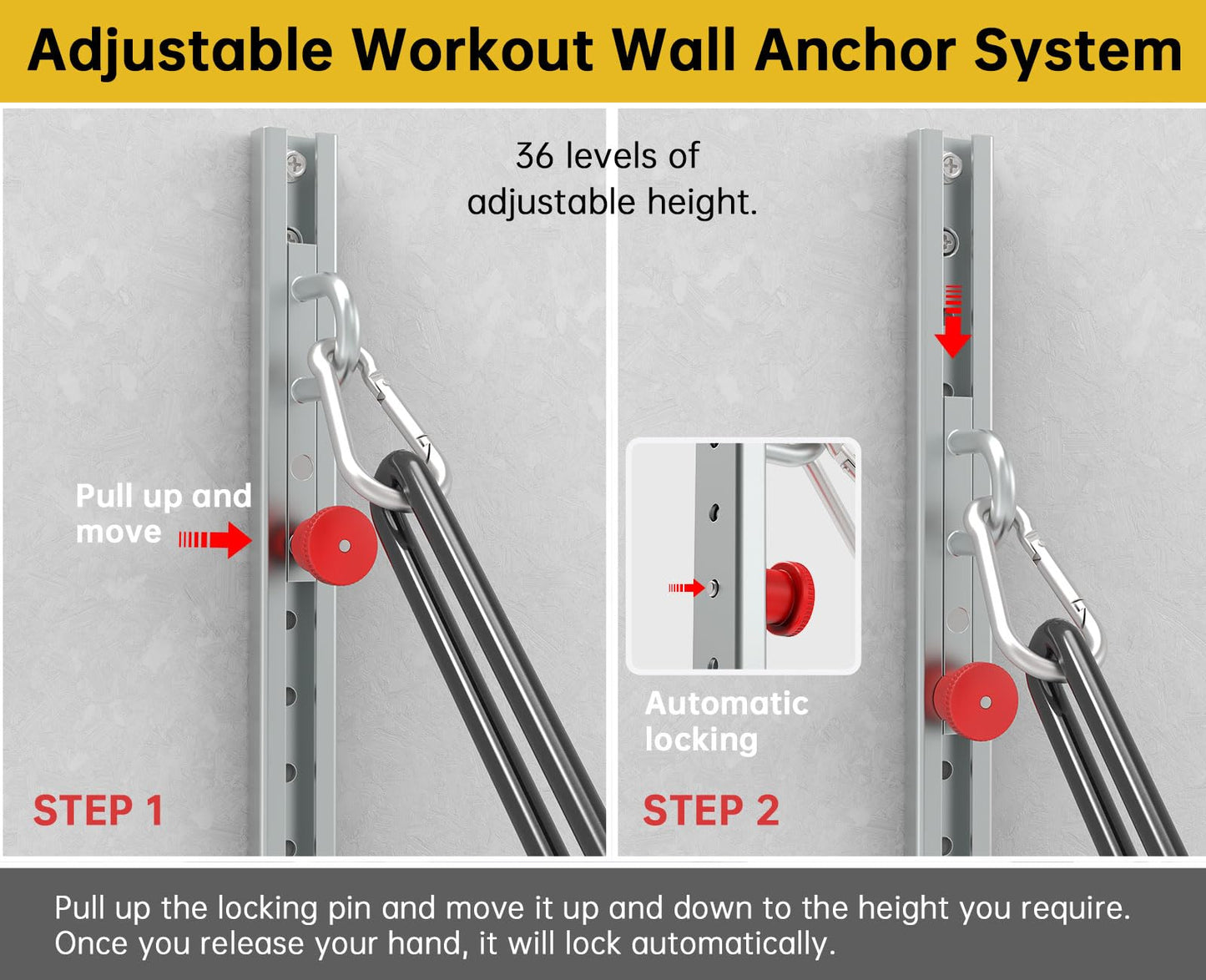 Adjustable Workout Wall Anchor System

36 levels of adjustable height.

Pull up and move

STEP 1

Automatic locking

STEP 2

Pull up the locking pin and move it up and down to the height you require. Once you release your hand, it will lock automatically.