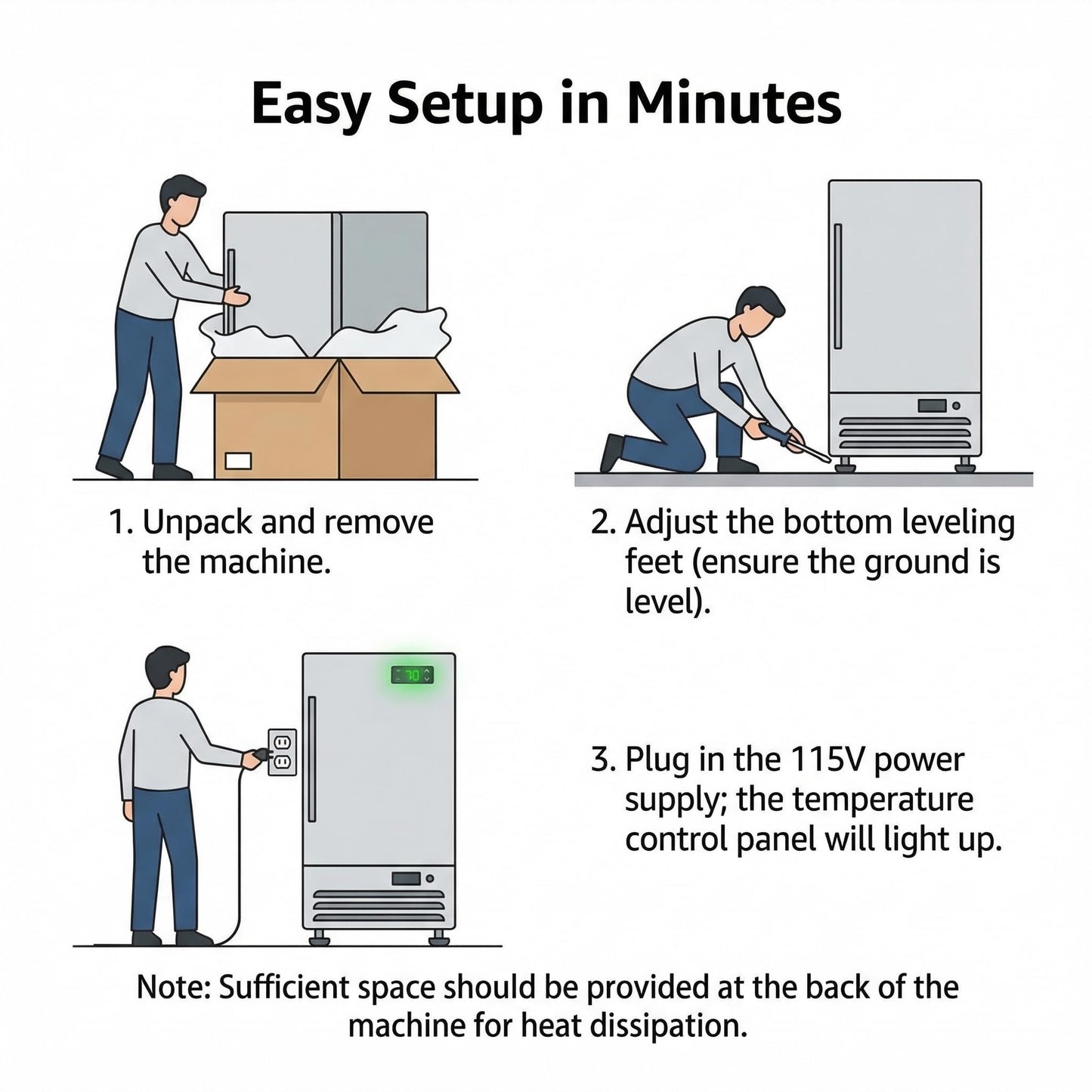 Easy Setup in Minutes

1. Unpack and remove the machine.

2. Adjust the bottom leveling feet (ensure the ground is level).

70

3. Plug in the 115V power supply; the temperature control panel will light up.

Note: Sufficient space should be provided at the back of the machine for heat dissipation.