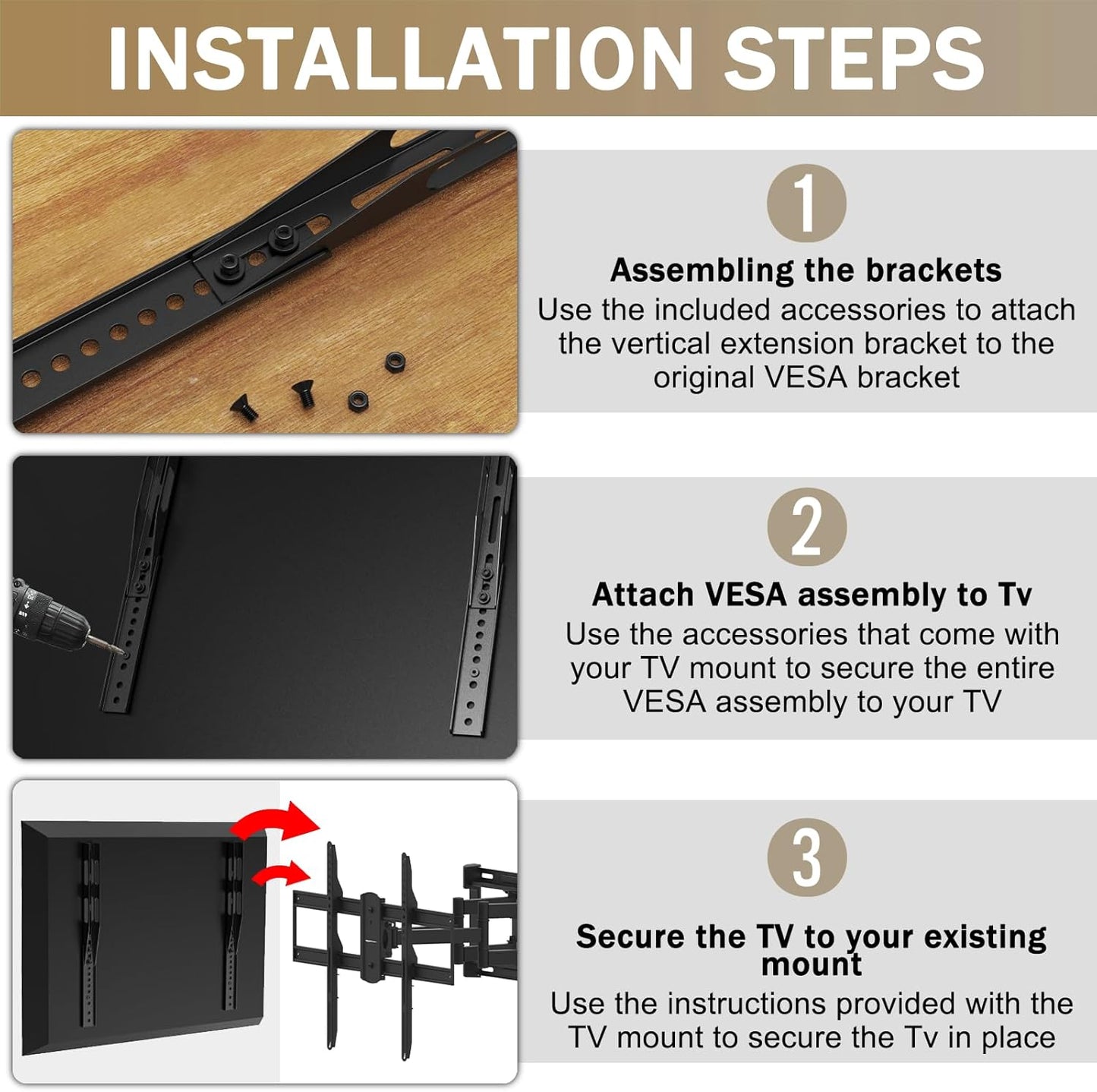 INSTALLATION STEPS

1

Assembling the brackets

Use the included accessories to attach the vertical extension bracket to the original VESA bracket

2

Attach VESA assembly to Tv

Use the accessories that come with your TV mount to secure the entire VESA assembly to your TV

3

Secure the TV to your existing mount

Use the instructions provided with the TV mount to secure the Tv in place