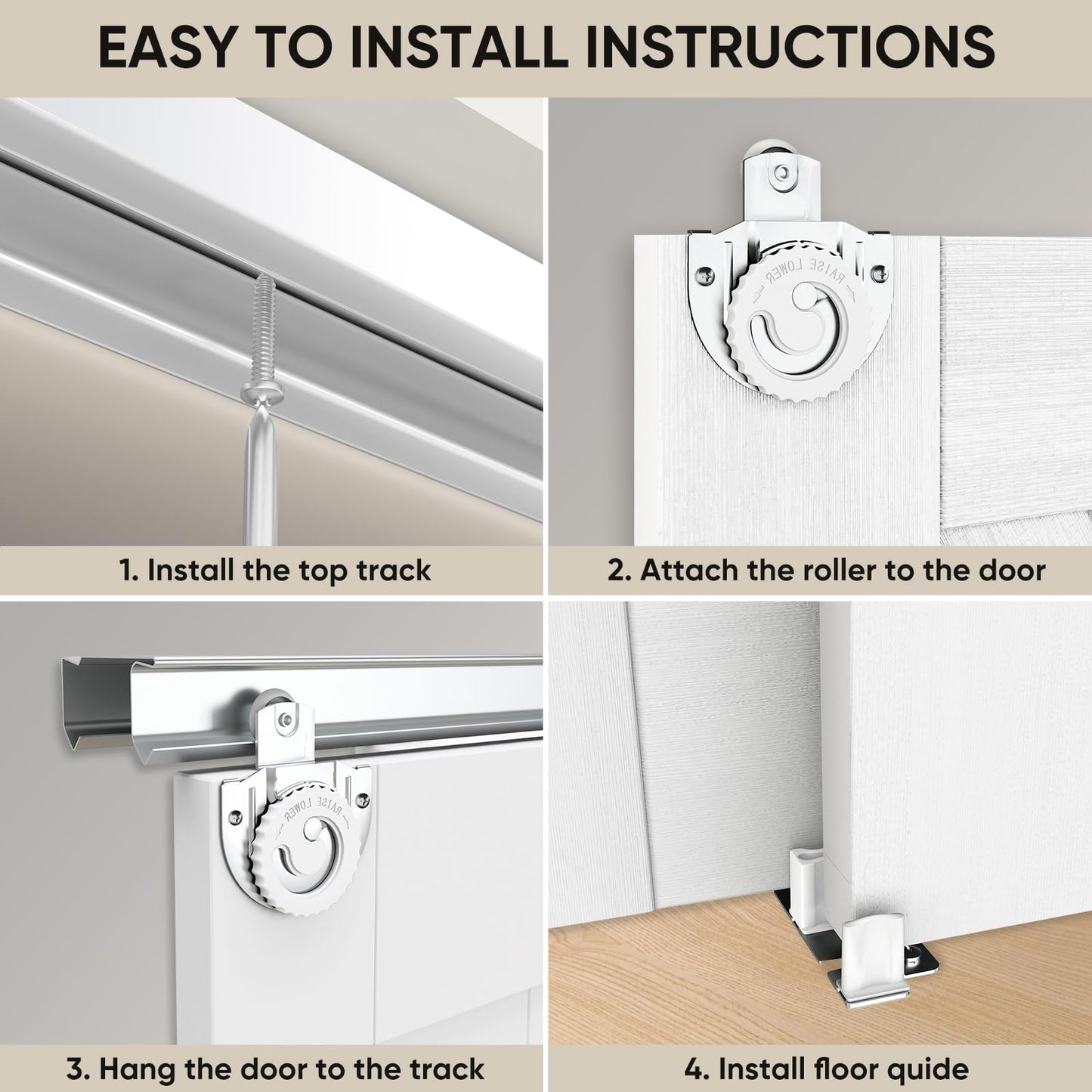 EASY TO INSTALL INSTRUCTIONS

RAISE LOWER

1. Install the top track

2. Attach the roller to the door

RAISE LOWER

3. Hang the door to the track

4. Install floor quide