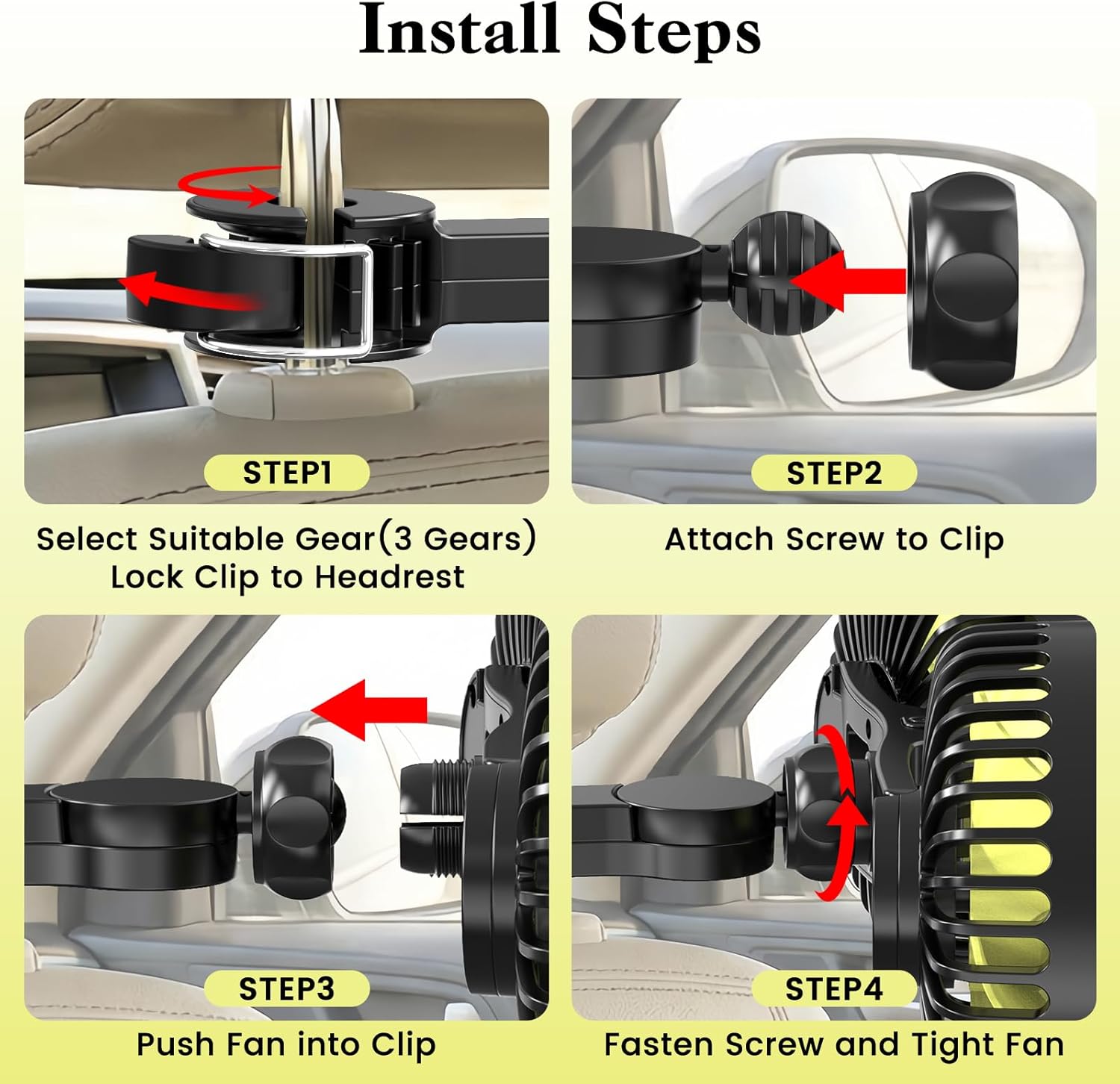 Install Steps

STEP1

Select Suitable Gear(3 Gears)
Lock Clip to Headrest

STEP2

Attach Screw to Clip

STEP3

Push Fan into Clip

STEP4

Fasten Screw and Tight Fan