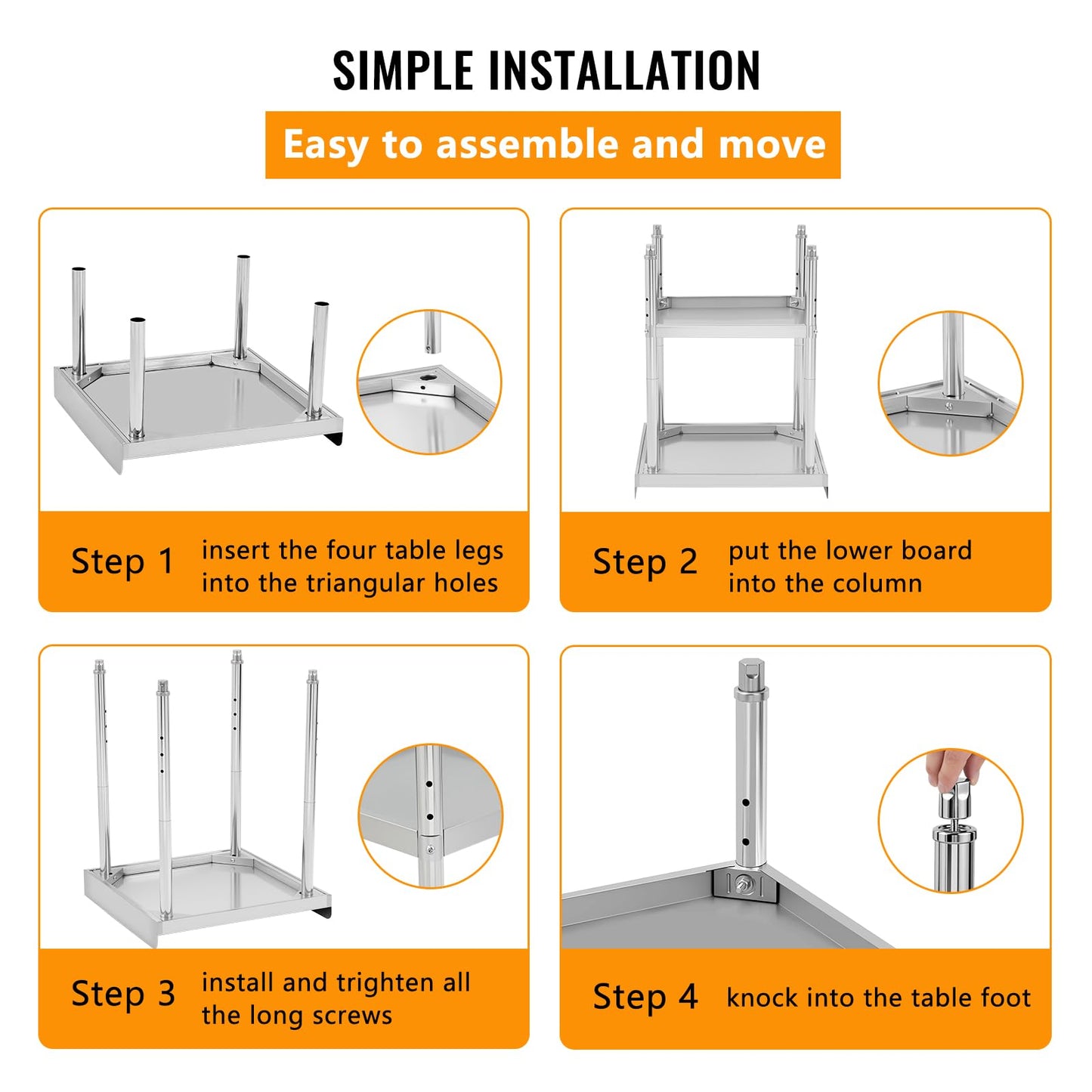 SIMPLE INSTALLATION

Easy to assemble and move

Step 1 insert the four table legs into the triangular holes

Step 2 put the lower board into the column

Step 3 install and trighten all the long screws

Step 4 knock into the table foot