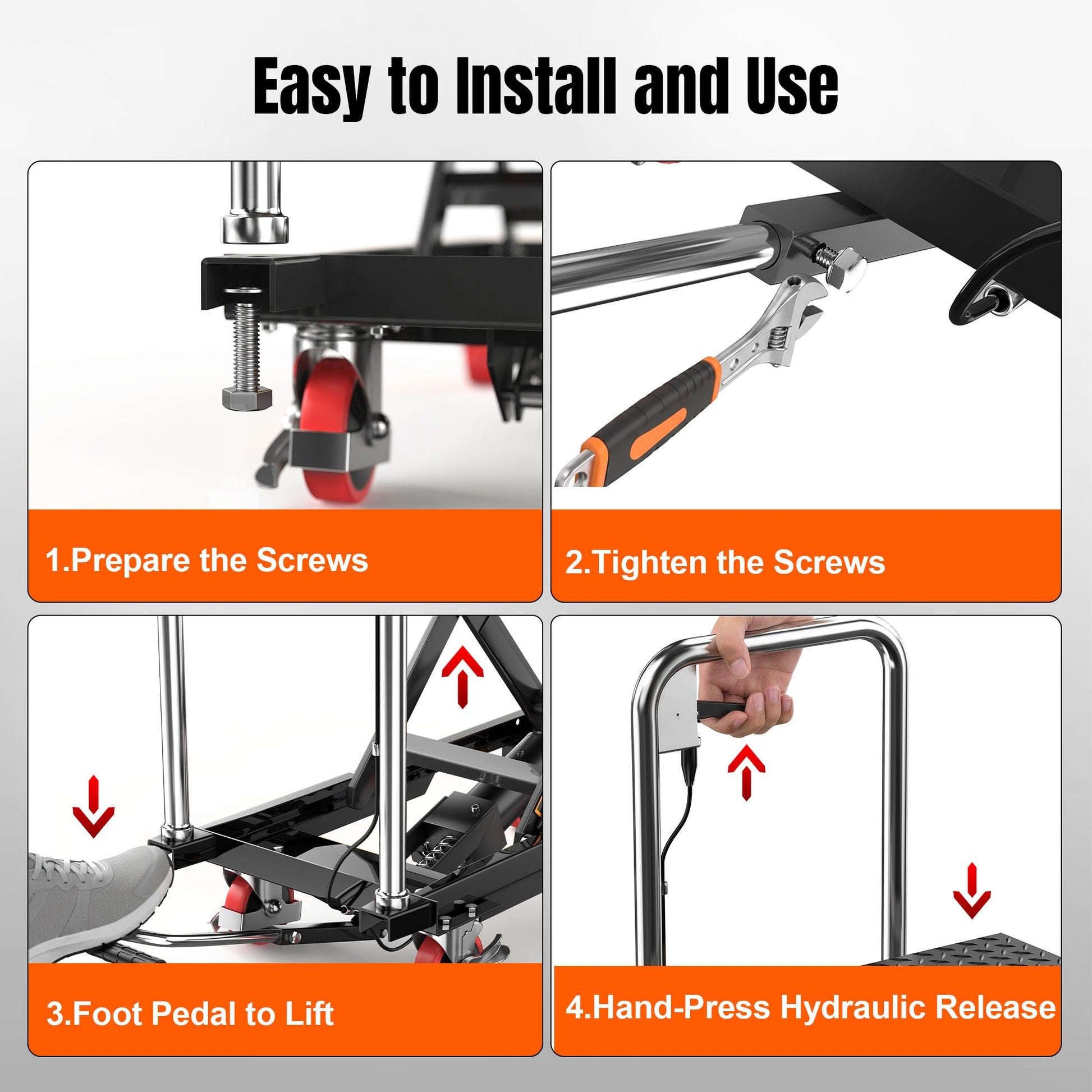 Easy to Install and Use

1.Prepare the Screws

2.Tighten the Screws

3.Foot Pedal to Lift

4.Hand-Press Hydraulic Release