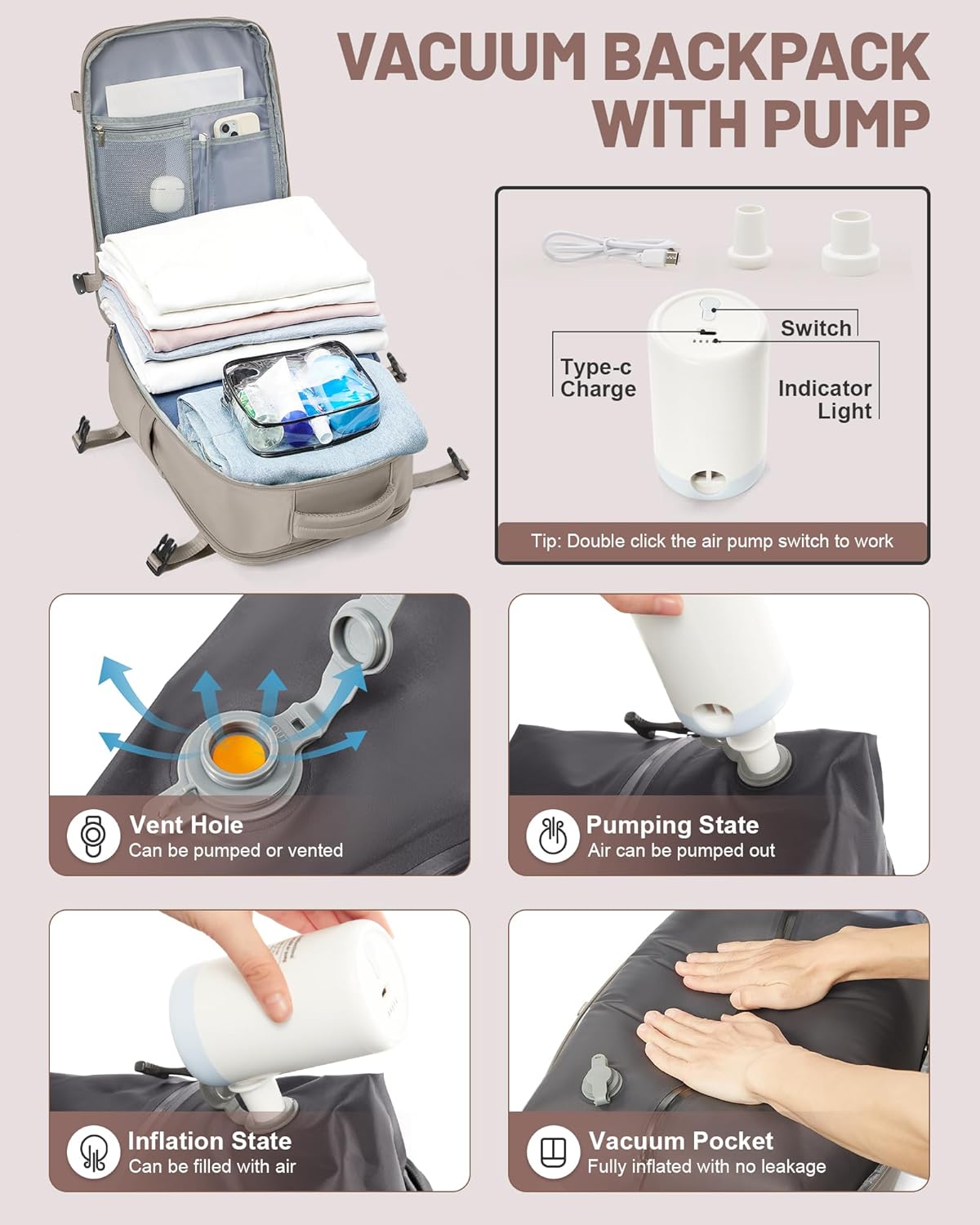 VACUUM BACKPACK WITH PUMP

Switch

Type-c Charge

Indicator Light

Tip: Double click the air pump switch to work

Vent Hole
Can be pumped or vented

Pumping State
Air can be pumped out

Inflation State
Can be filled with air

Vacuum Pocket
Fully inflated with no leakage