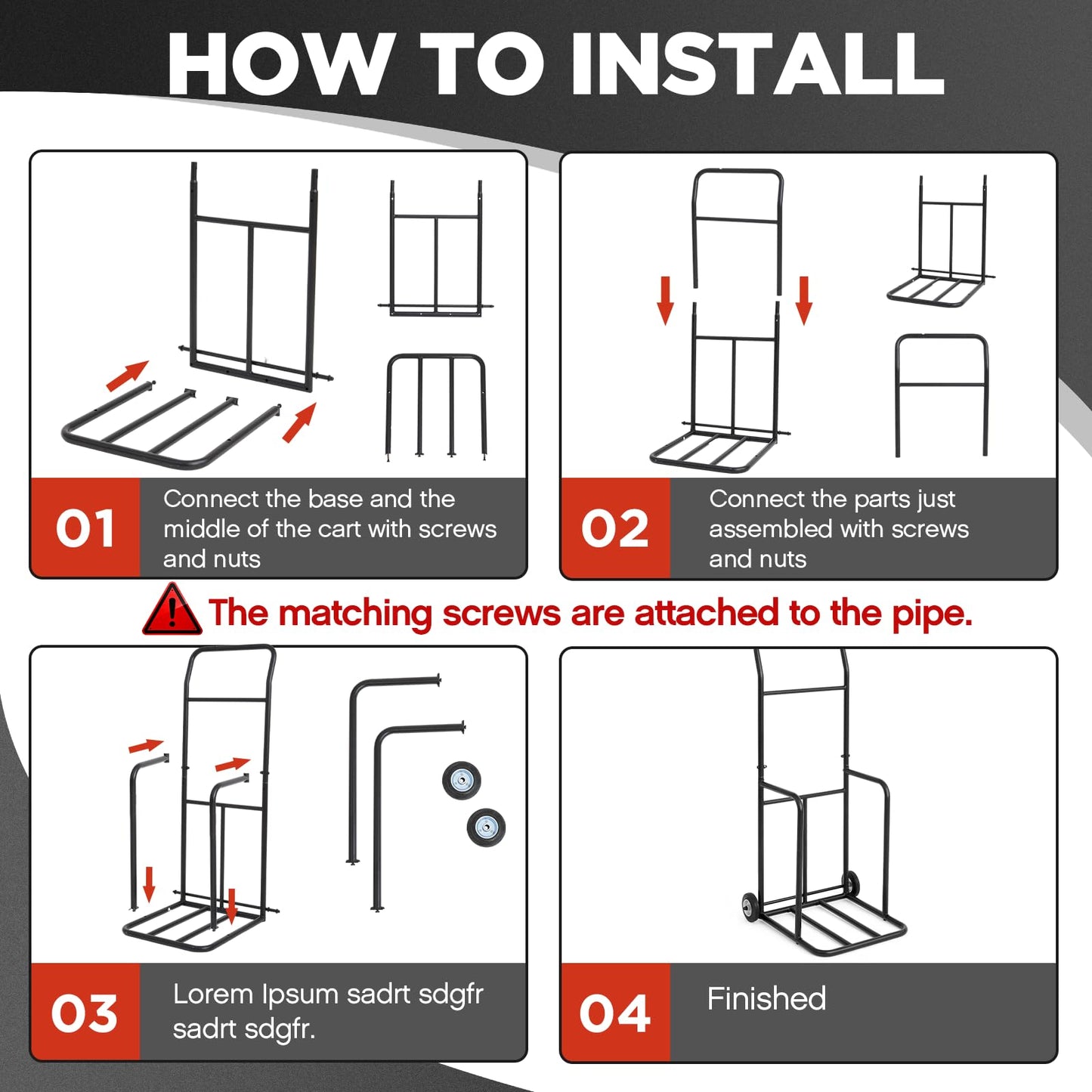 HOW TO INSTALL

01 Connect the base and the middle of the cart with screws and nuts

02 Connect the parts just assembled with screws and nuts

The matching screws are attached to the pipe.

03 Lorem Ipsum sadrt sdgfr sadrt sdgfr.

04 Finished