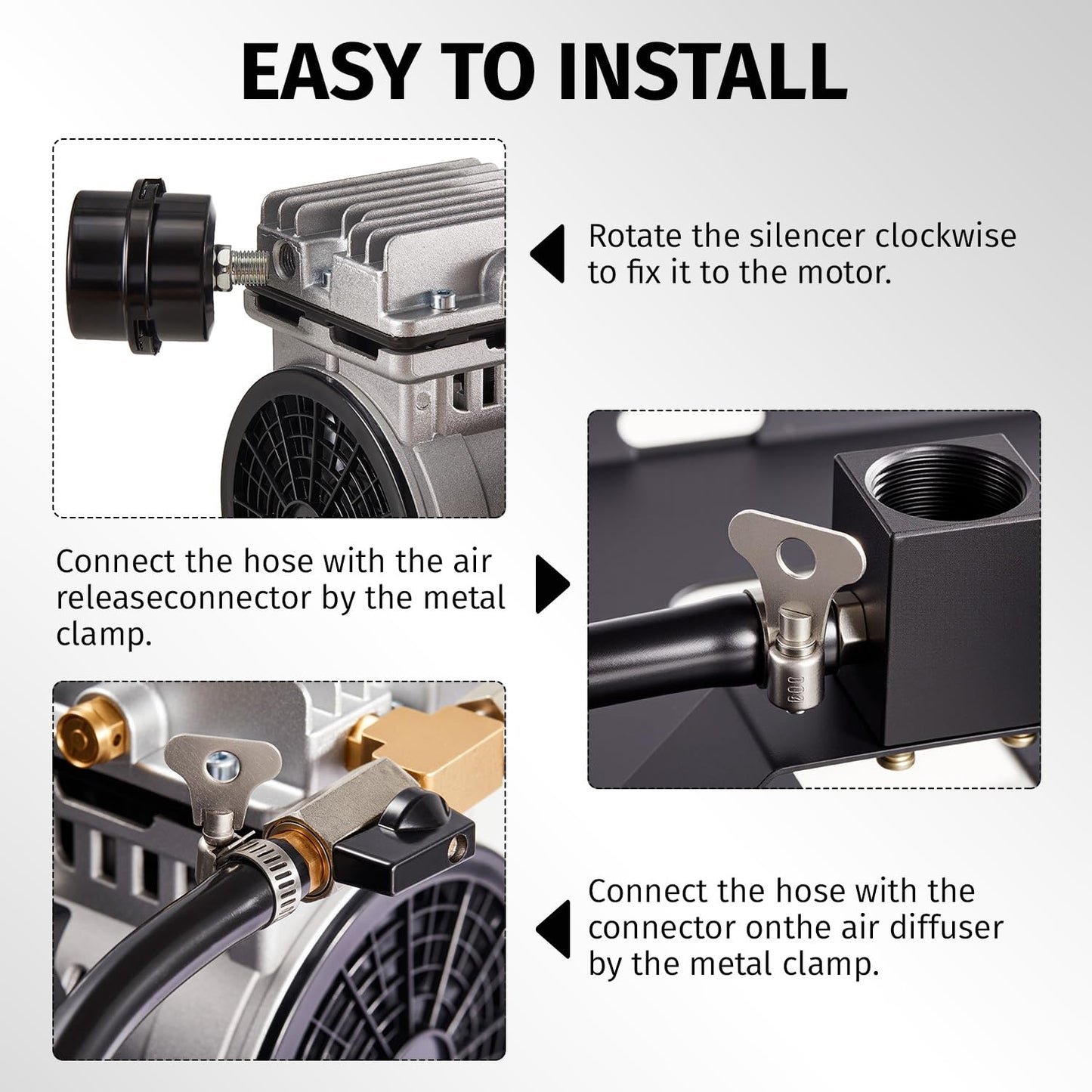 EASY TO INSTALL

Rotate the silencer clockwise to fix it to the motor.

Connect the hose with the air releaseconnector by the metal clamp.

Connect the hose with the connector onthe air diffuser by the metal clamp.