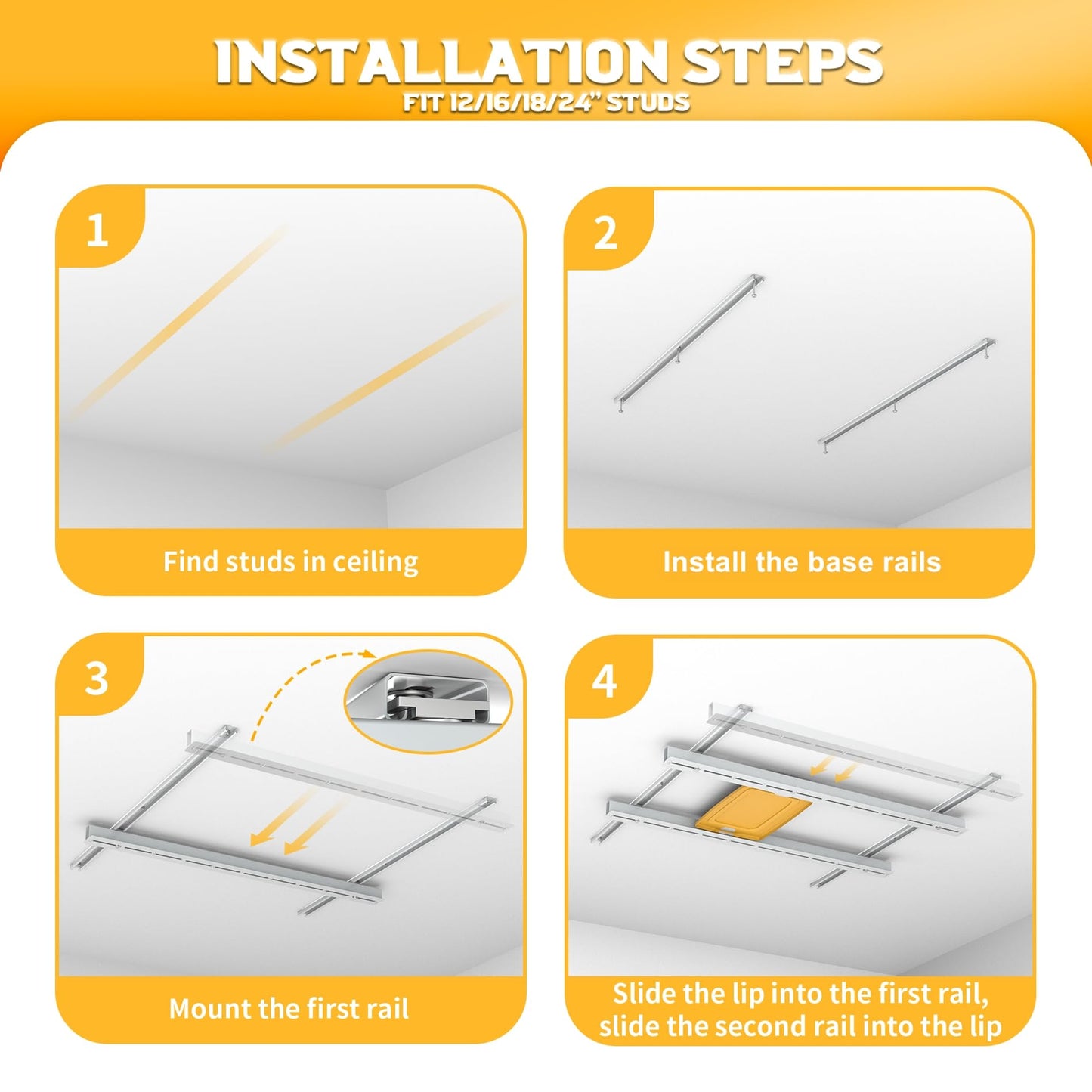 INSTALLATION STEPS
FIT 12/16/18/24" STUDS

1
Find studs in ceiling

2
Install the base rails

3
Mount the first rail

4
Slide the lip into the first rail, slide the second rail into the lip