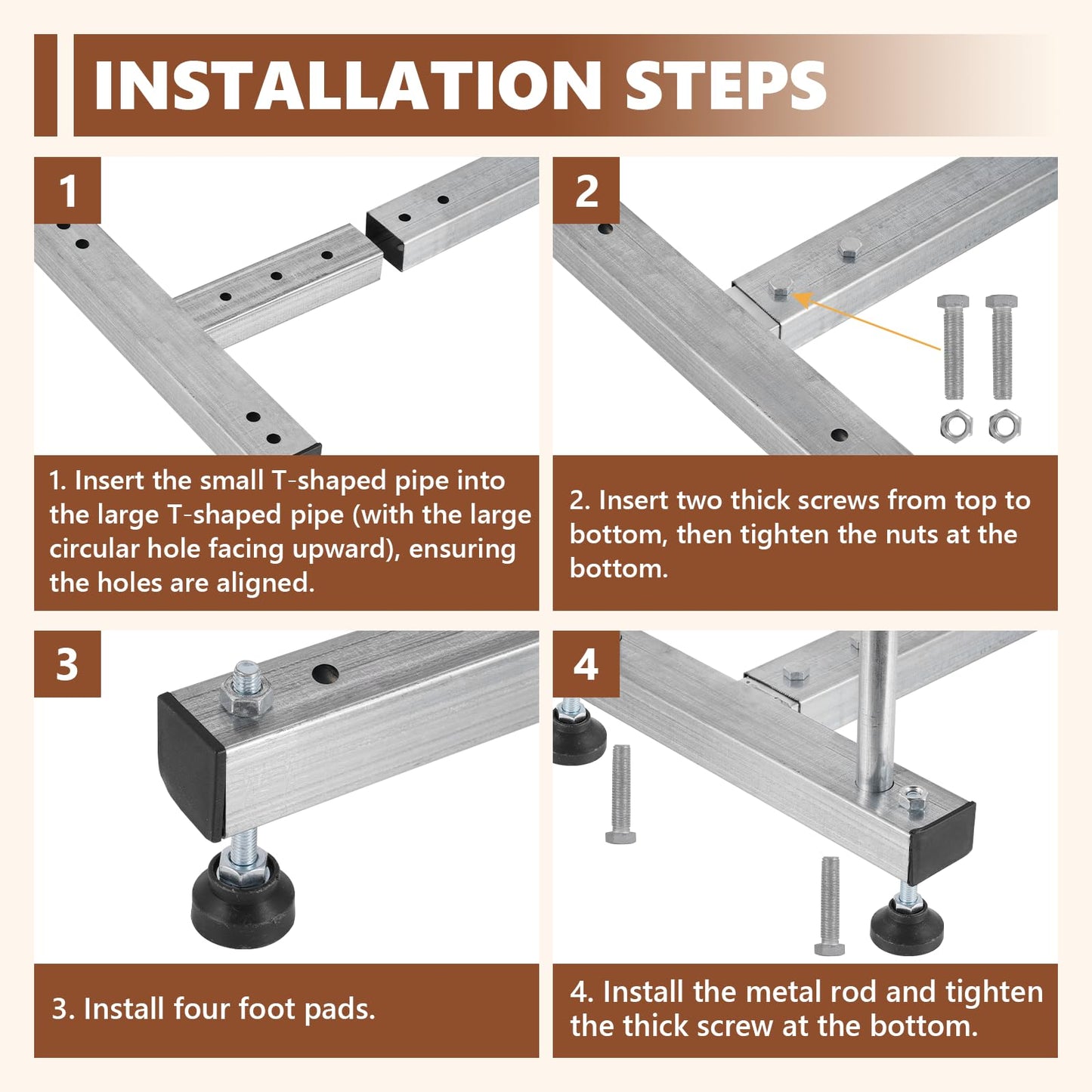 INSTALLATION STEPS

1

1. Insert the small T-shaped pipe into the large T-shaped pipe (with the large circular hole facing upward), ensuring the holes are aligned.

2

2. Insert two thick screws from top to bottom, then tighten the nuts at the bottom.

3

3. Install four foot pads.

4

4. Install the metal rod and tighten the thick screw at the bottom.