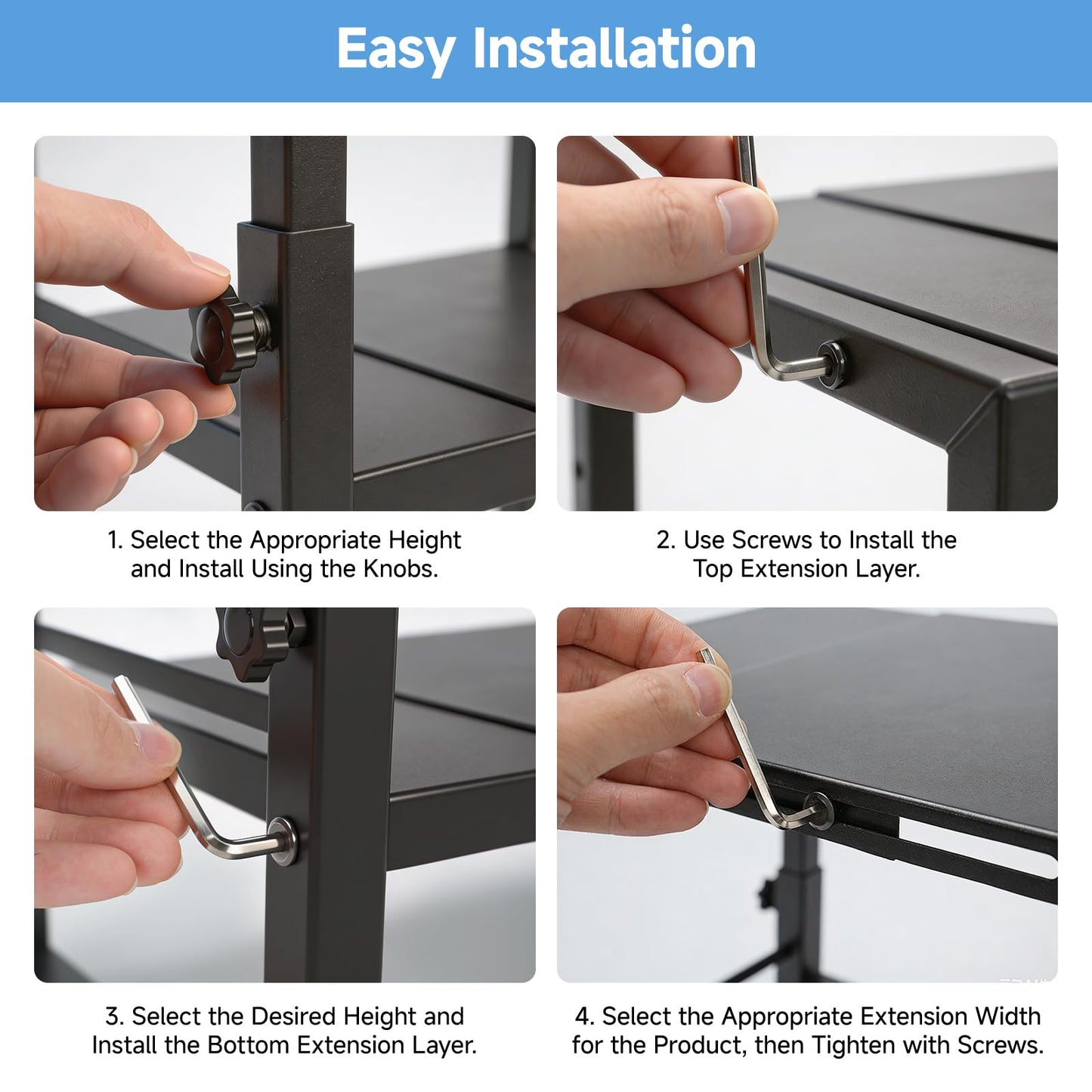 Easy Installation

1. Select the Appropriate Height and Install Using the Knobs.

2. Use Screws to Install the Top Extension Layer.

3. Select the Desired Height and Install the Bottom Extension Layer.

4. Select the Appropriate Extension Width for the Product, then Tighten with Screws.