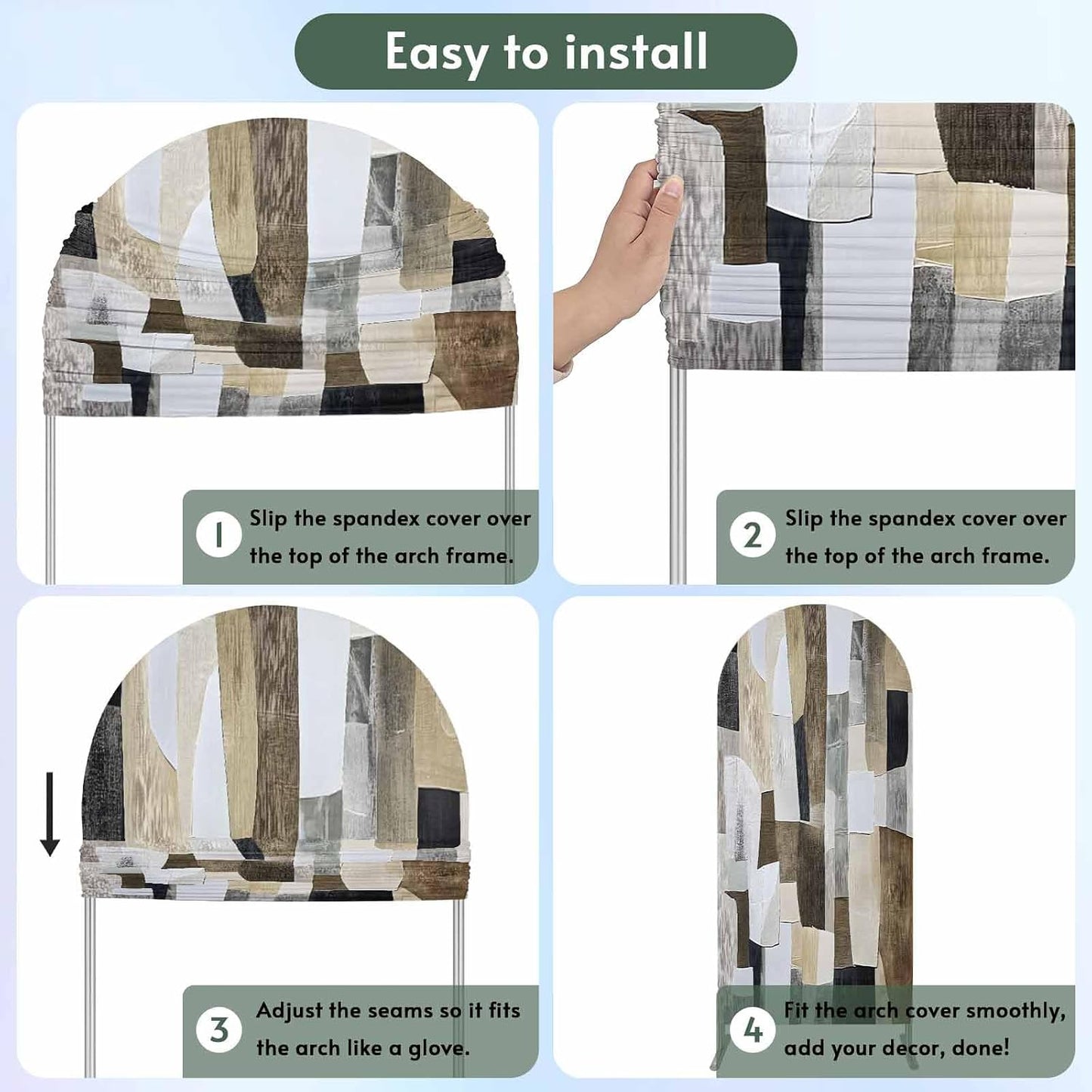 Easy to install

1 Slip the spandex cover over the top of the arch frame.

2 Slip the spandex cover over the top of the arch frame.

3 Adjust the seams so it fits the arch like a glove.

4 Fit the arch cover smoothly, add your decor, done!