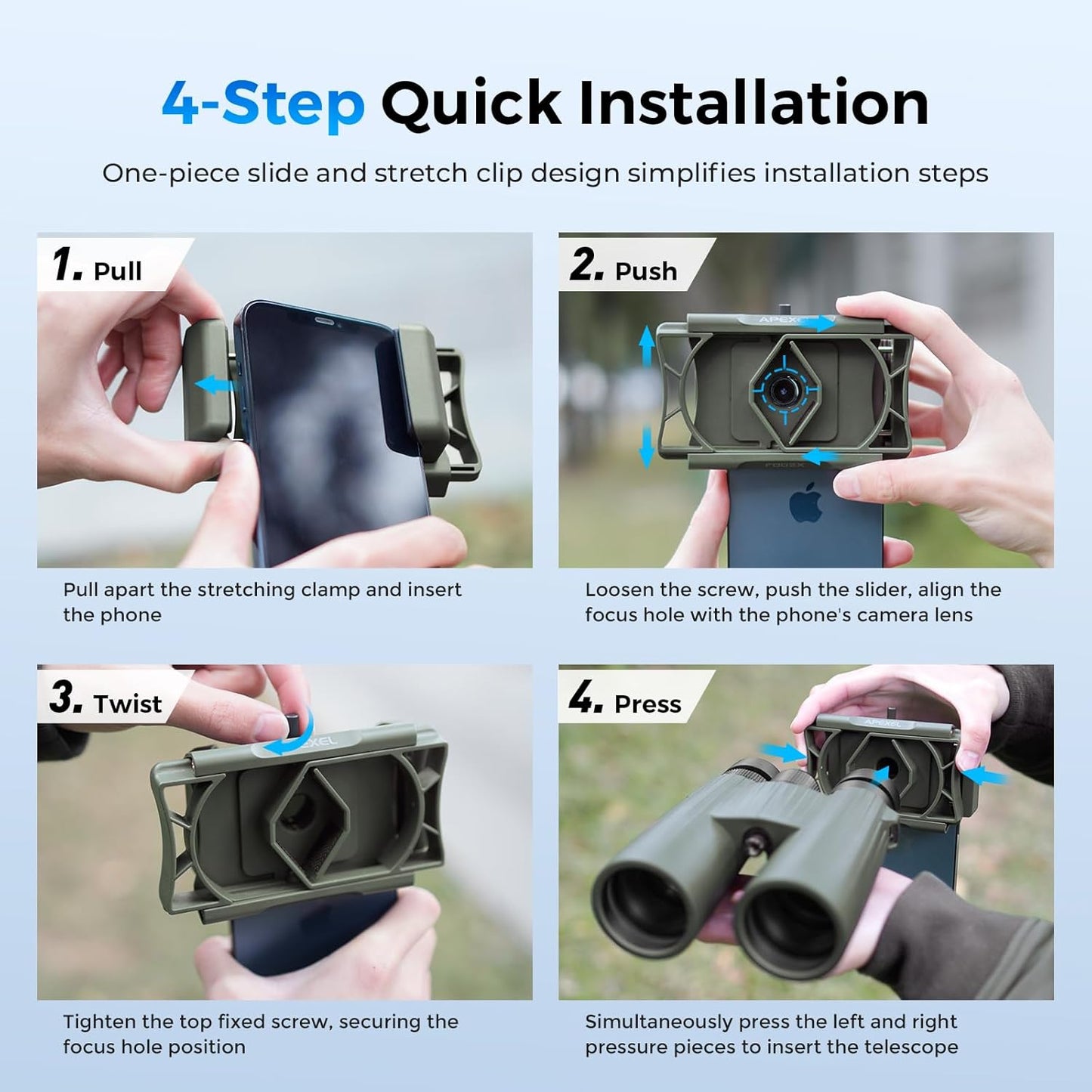 4-Step Quick Installation

One-piece slide and stretch clip design simplifies installation steps

1. Pull

Pull apart the stretching clamp and insert the phone

2. Push

APEXEL

Loosen the screw, push the slider, align the focus hole with the phone's camera lens

3. Twist

APEXEL

Tighten the top fixed screw, securing the focus hole position

4. Press

APEXEL

Simultaneously press the left and right pressure pieces to insert the telescope