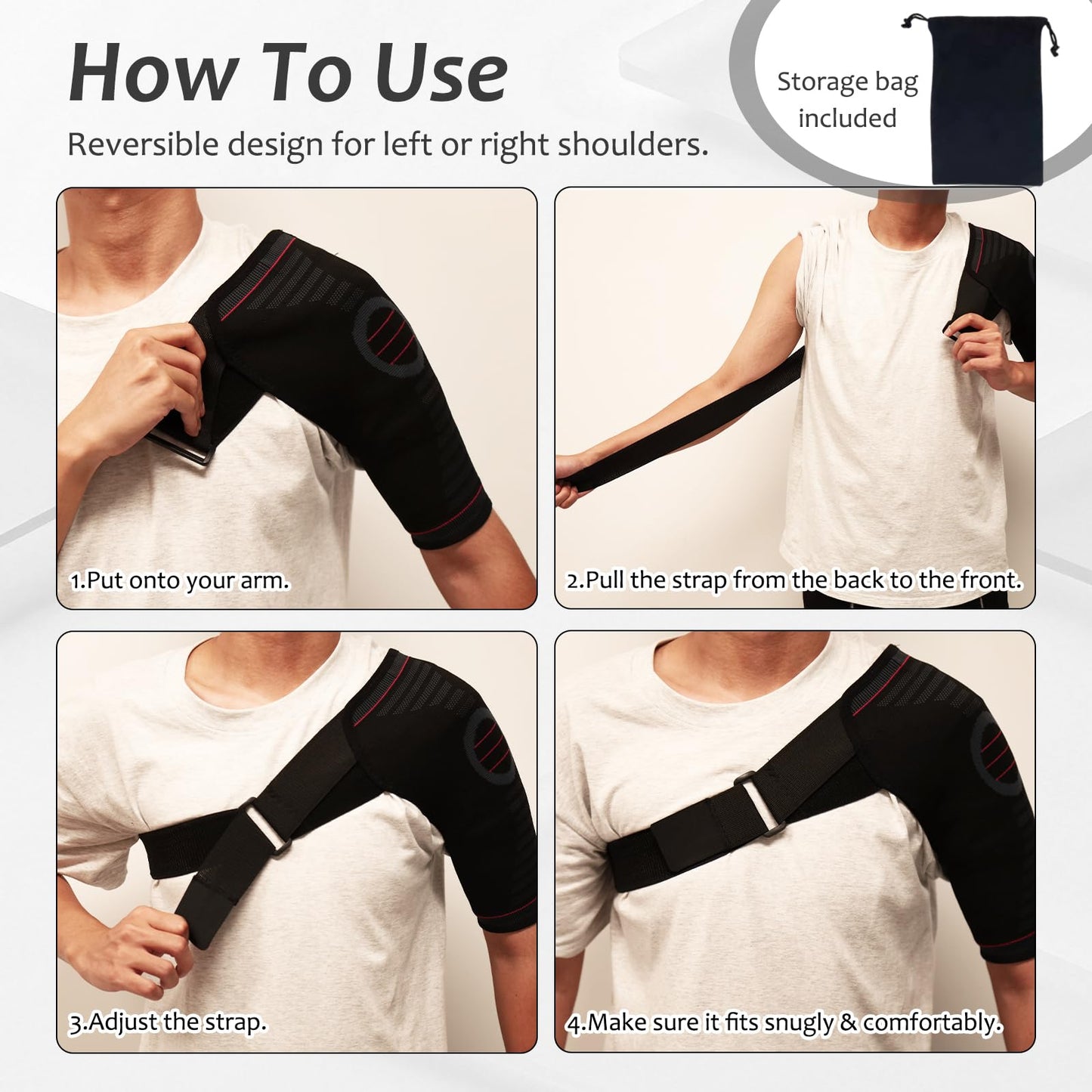 How To Use

Reversible design for left or right shoulders.

Storage bag included

1.Put onto your arm.

2.Pull the strap from the back to the front.

3.Adjust the strap.

4.Make sure it fits snugly & comfortably.