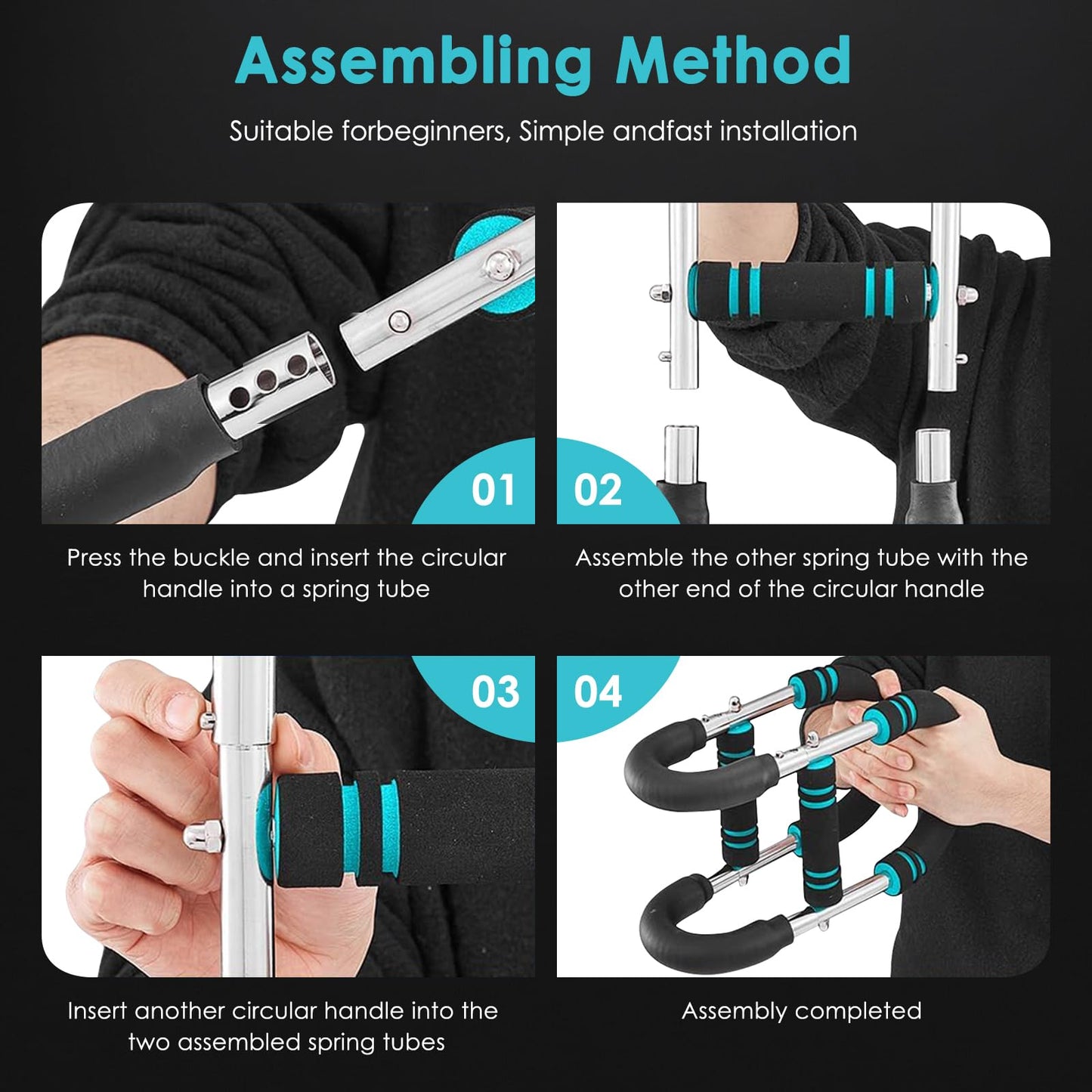 Assembling Method

Suitable forbeginners, Simple andfast installation

01

Press the buckle and insert the circular handle into a spring tube

02

Assemble the other spring tube with the other end of the circular handle

03

Insert another circular handle into the two assembled spring tubes

04

Assembly completed