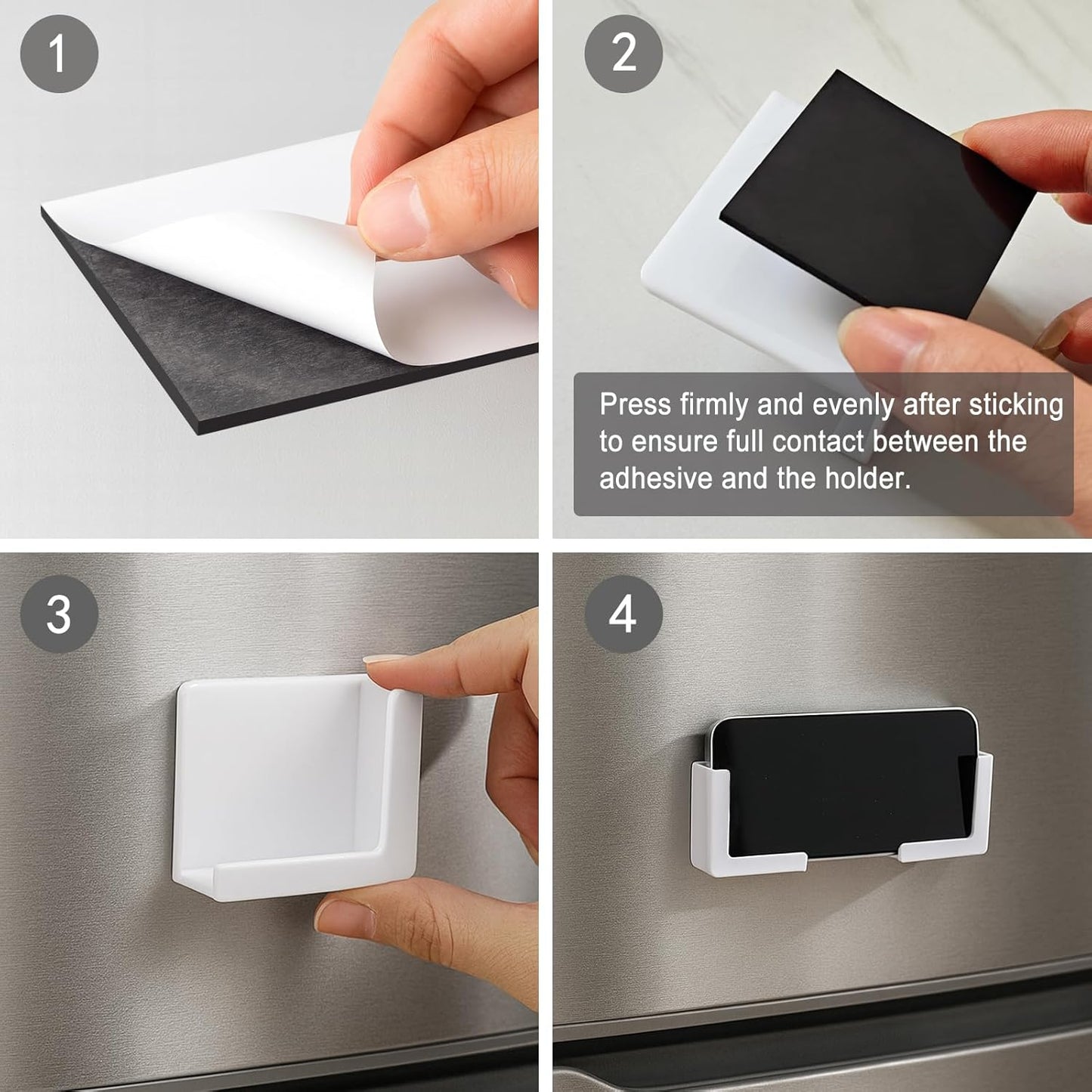 1

2

Press firmly and evenly after sticking to ensure full contact between the adhesive and the holder.

3

4