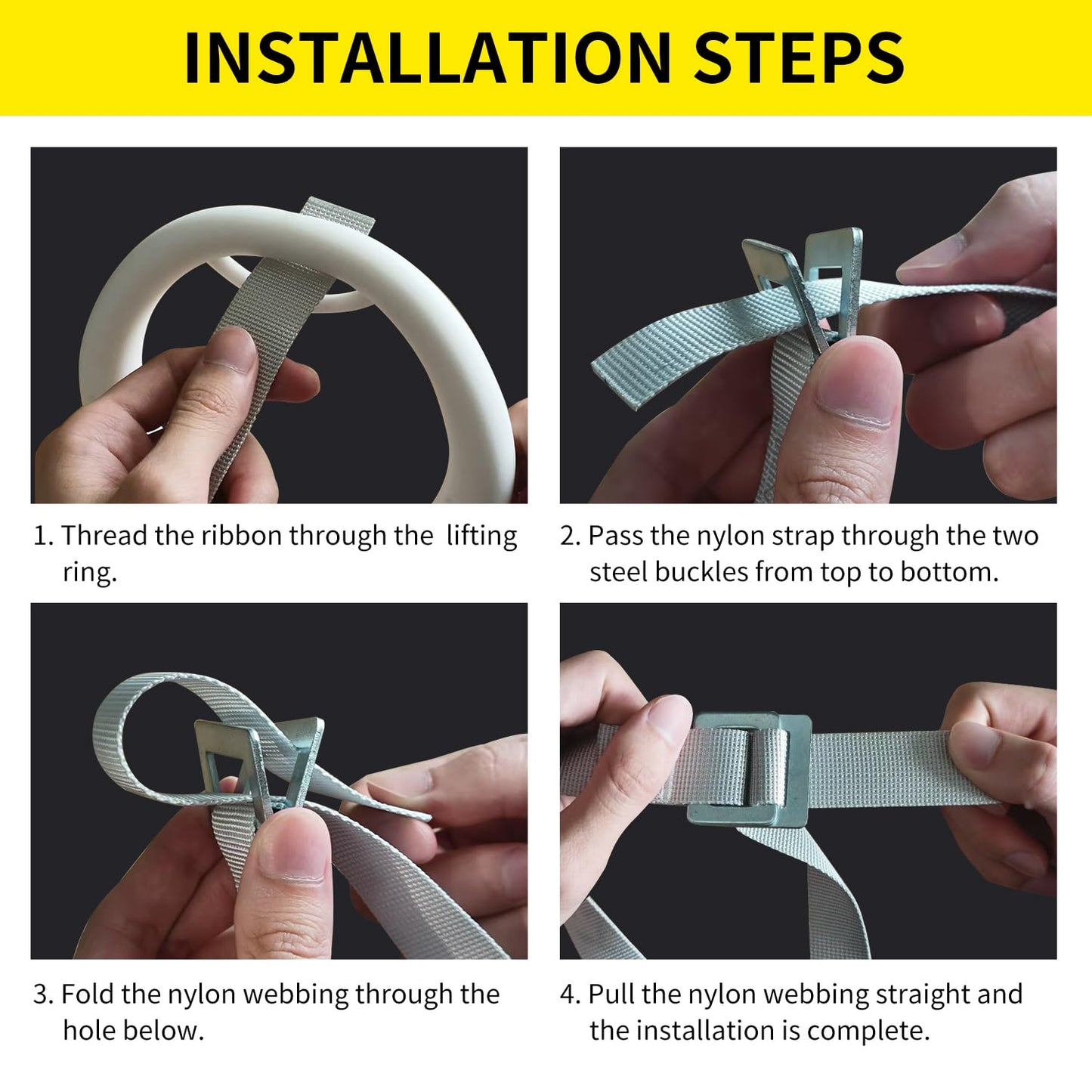 INSTALLATION STEPS

1. Thread the ribbon through the lifting ring.

2. Pass the nylon strap through the two steel buckles from top to bottom.

3. Fold the nylon webbing through the hole below.

4. Pull the nylon webbing straight and the installation is complete.