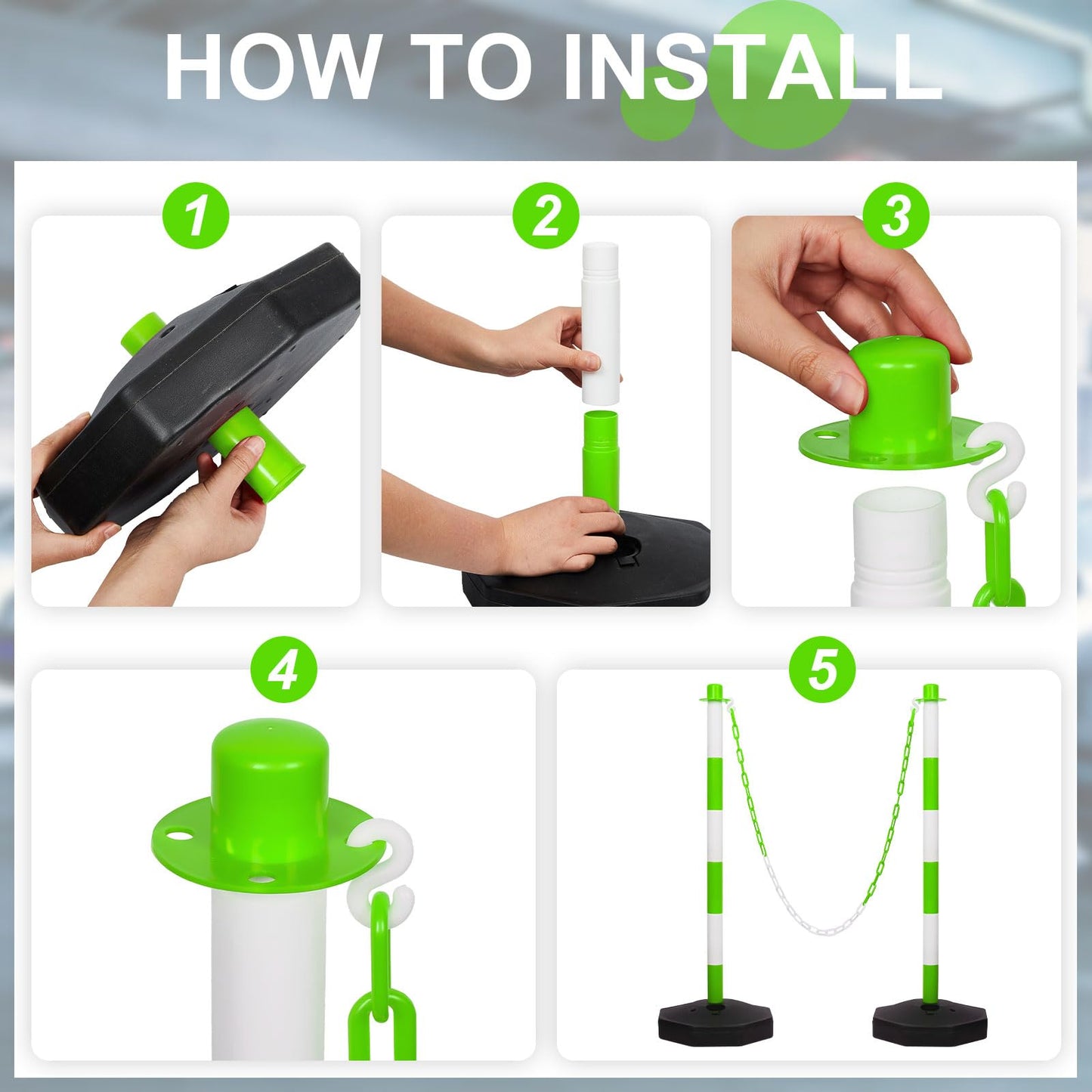 HOW TO INSTALL

1

2

3

4

5