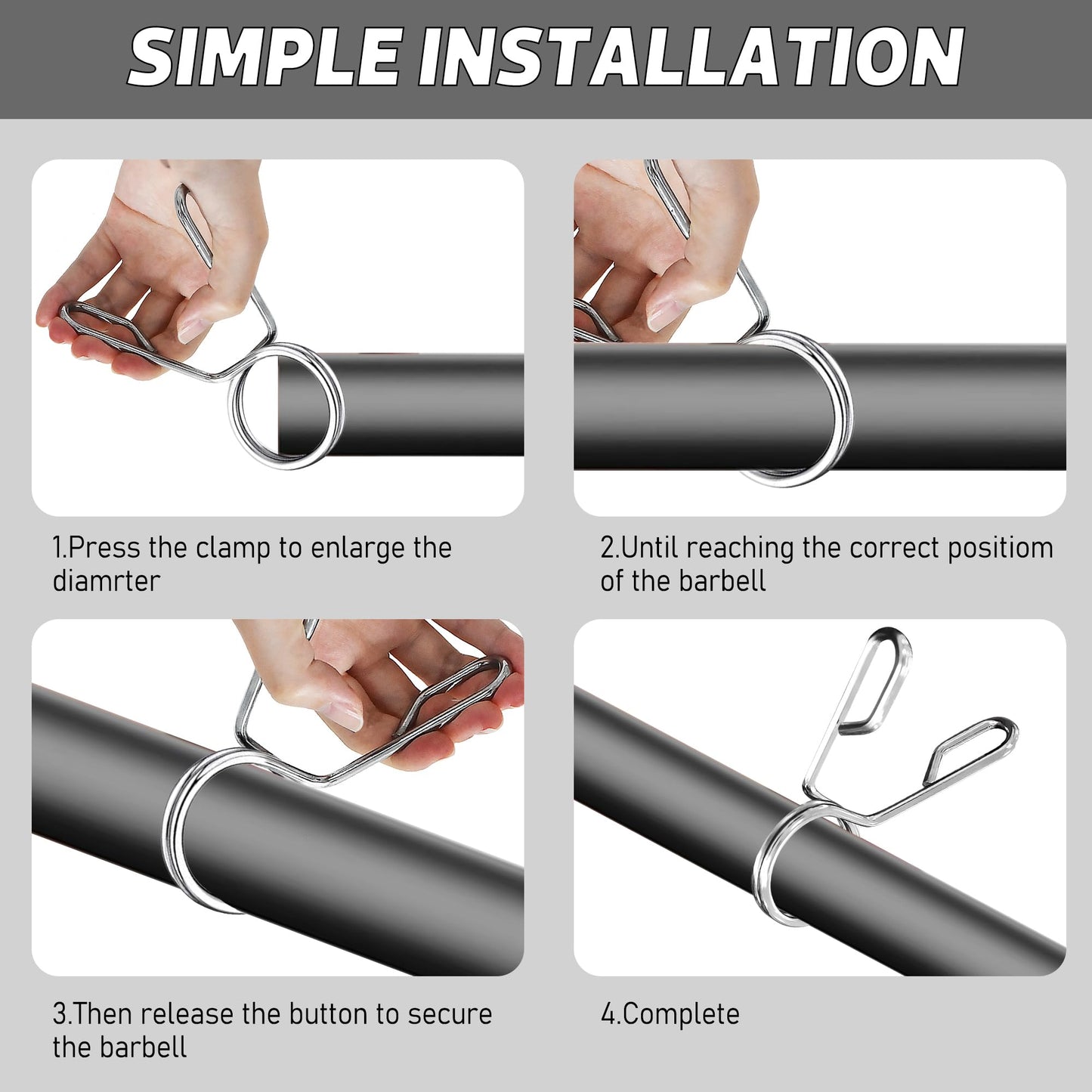 SIMPLE INSTALLATION

1.Press the clamp to enlarge the diamrter

2.Until reaching the correct positiom of the barbell

3.Then release the button to secure the barbell

4.Complete