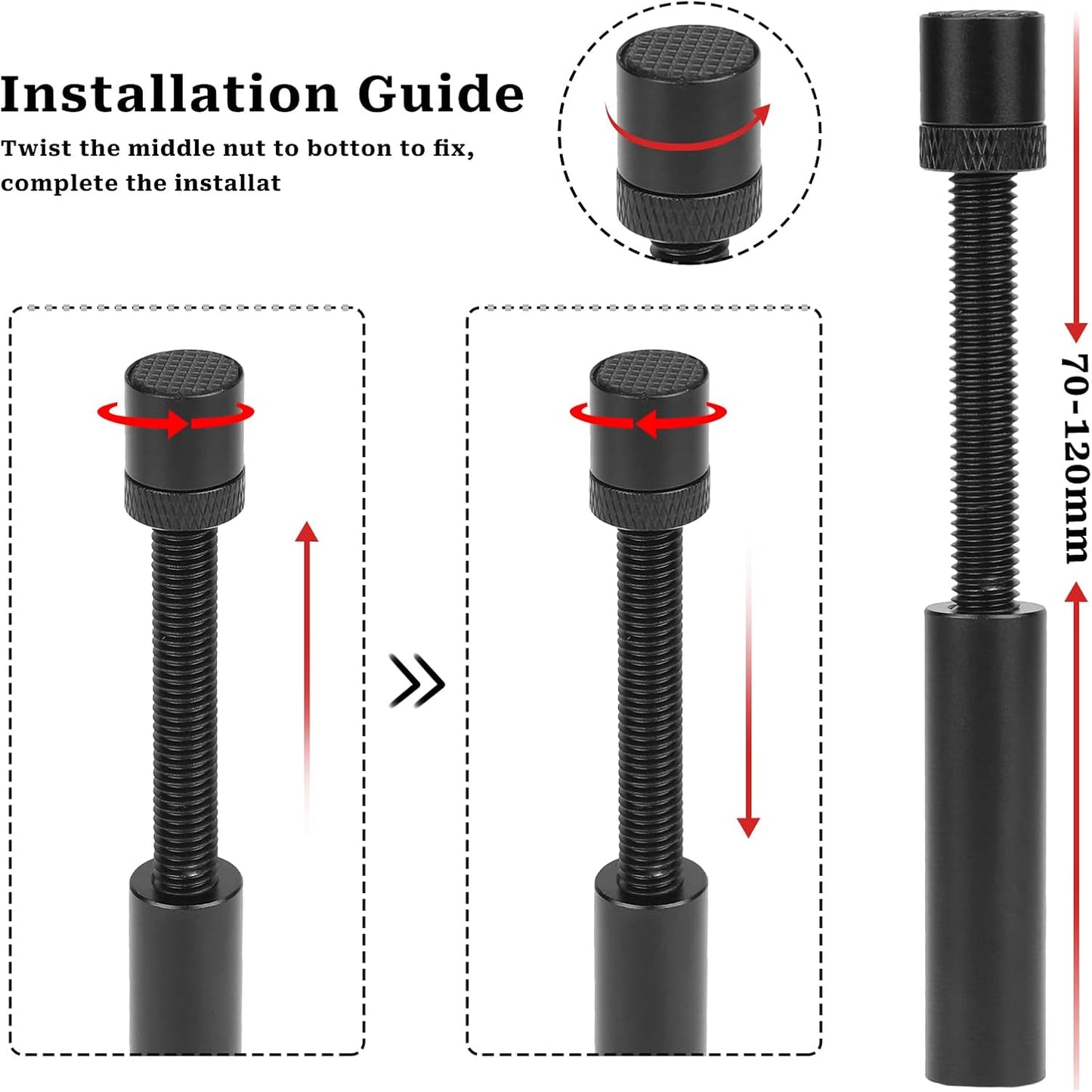 Installation Guide

Twist the middle nut to botton to fix, complete the installat

70-120mm