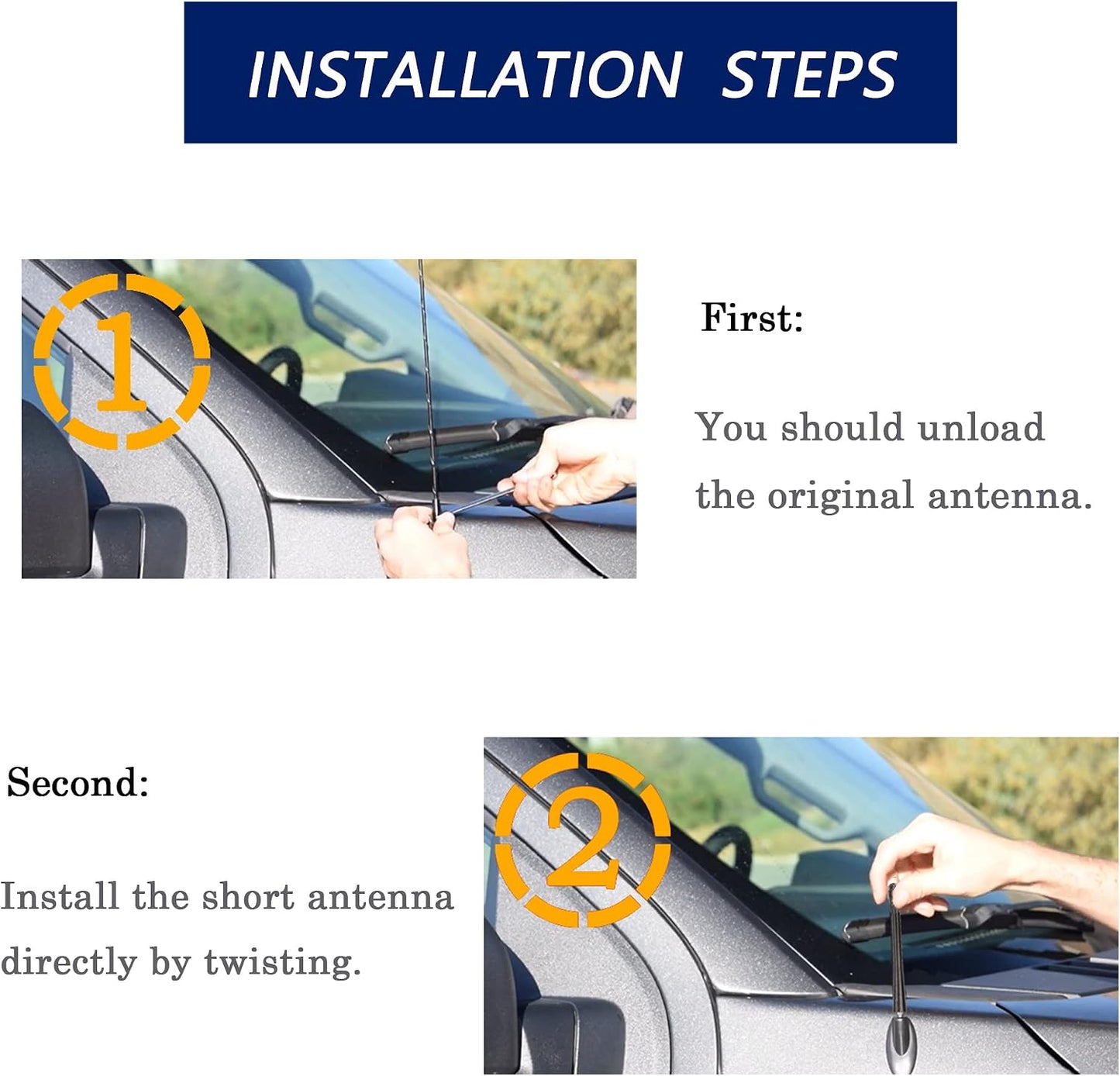 INSTALLATION STEPS

1

First:

You should unload the original antenna.

Second:

Install the short antenna directly by twisting.

2