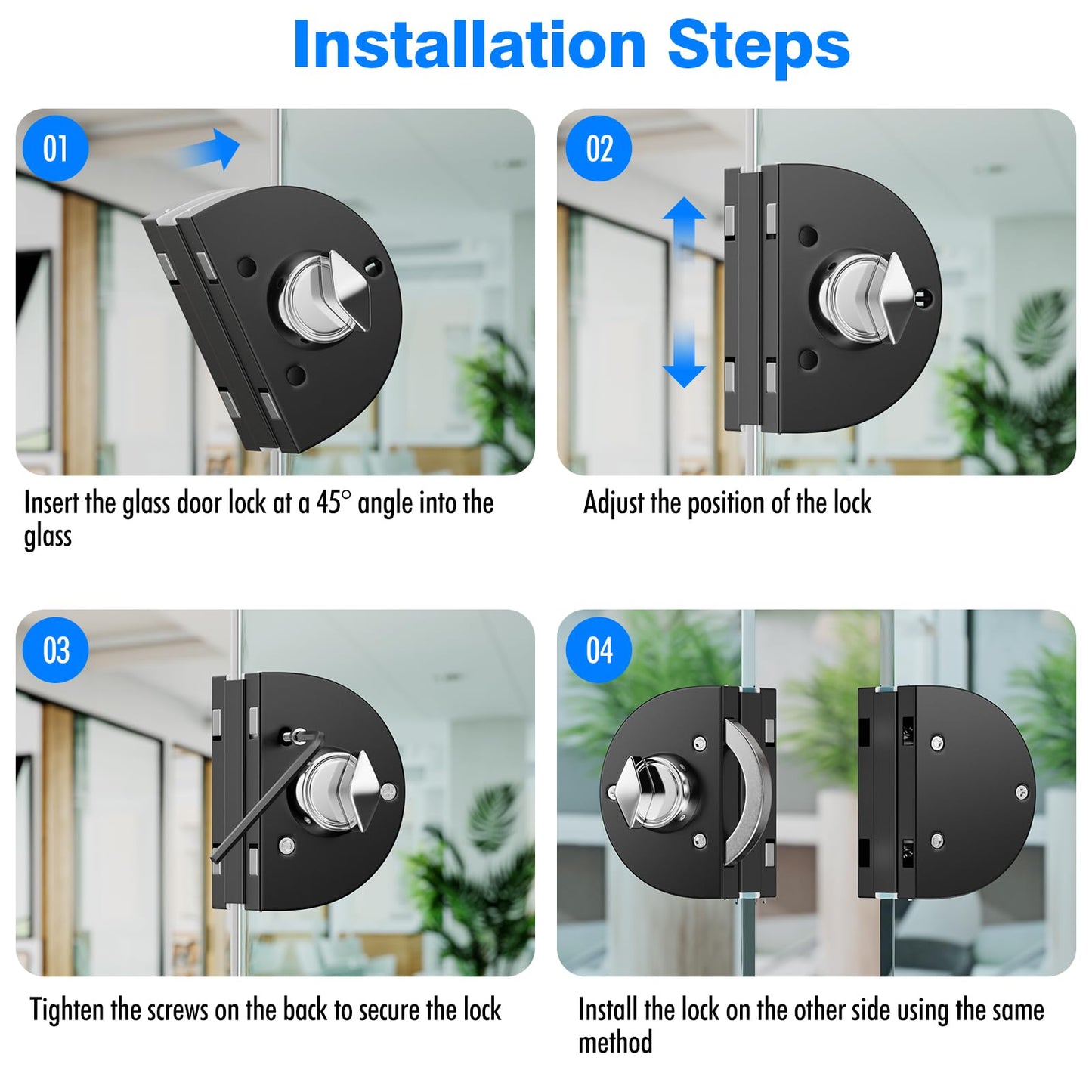 Installation Steps

01

Insert the glass door lock at a 45° angle into the glass

02

Adjust the position of the lock

03

Tighten the screws on the back to secure the lock

04

Install the lock on the other side using the same method