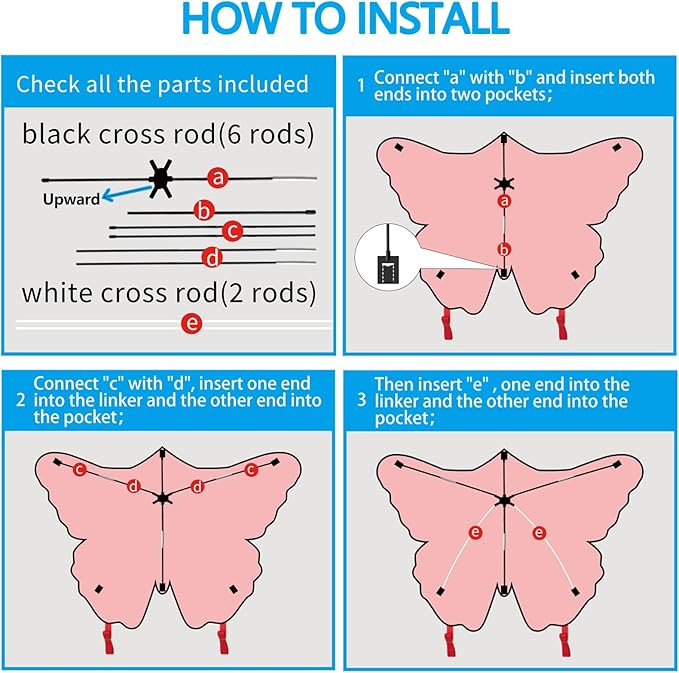 HOW TO INSTALL

Check all the parts included

black cross rod(6 rods)

a

Upward

b

c

d

white cross rod(2 rods)

e

1 Connect "a" with "b" and insert both ends into two pockets;

a

b

2 Connect "c" with "d", insert one end into the linker and the other end into the pocket;

c

d

d

c

3 Then insert "e" , one end into the linker and the other end into the pocket;

e

e