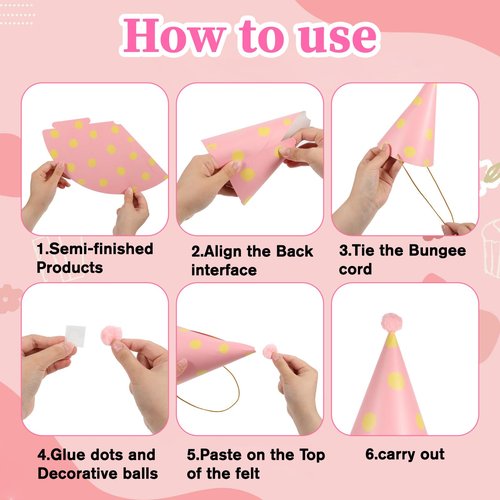 How to use

1.Semi-finished Products

2.Align the Back interface

3.Tie the Bungee cord

4.Glue dots and Decorative balls

5.Paste on the Top of the felt

6.carry out