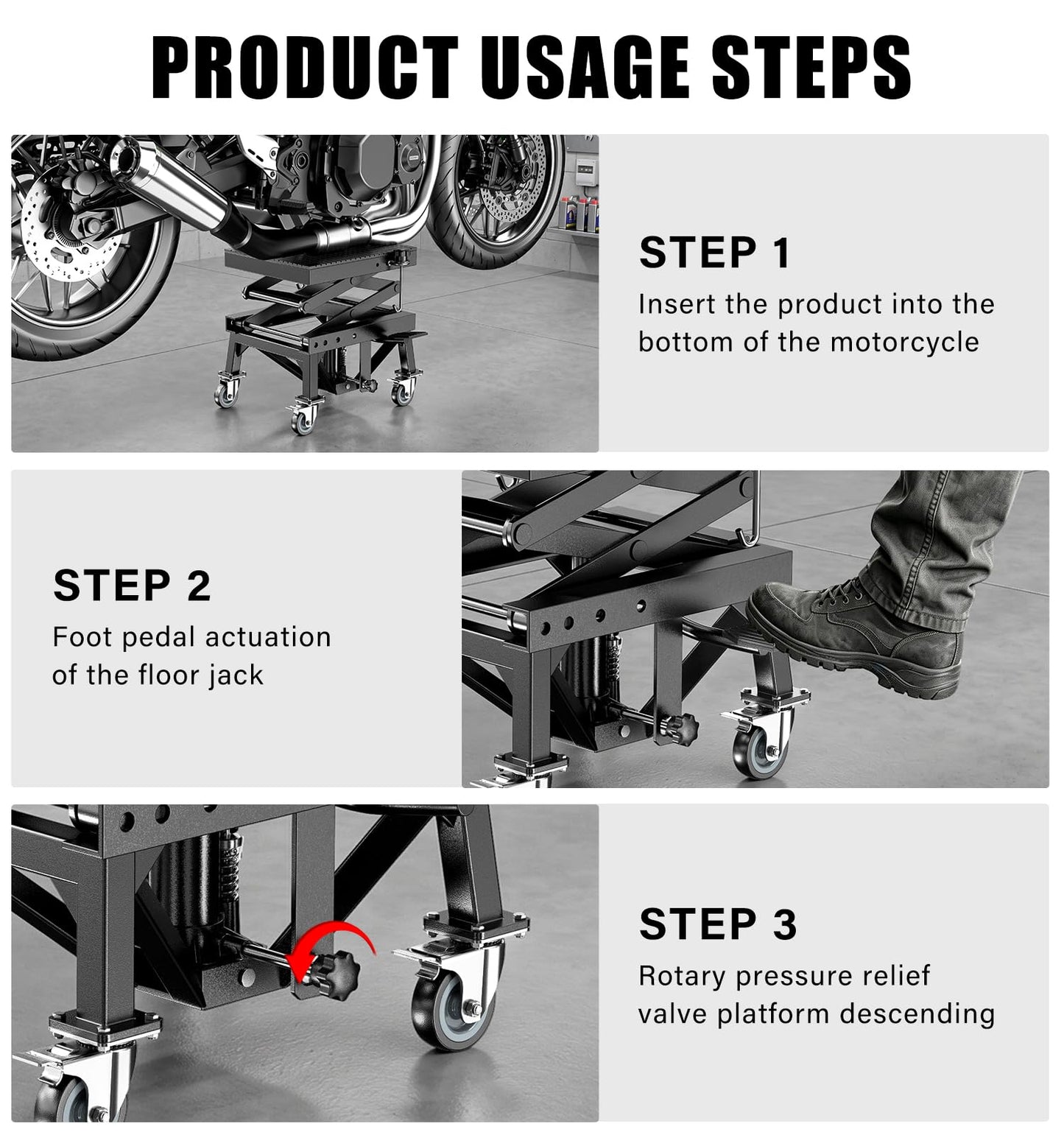 PRODUCT USAGE STEPS

STEP 1
Insert the product into the bottom of the motorcycle

STEP 2
Foot pedal actuation of the floor jack

STEP 3
Rotary pressure relief valve platform descending