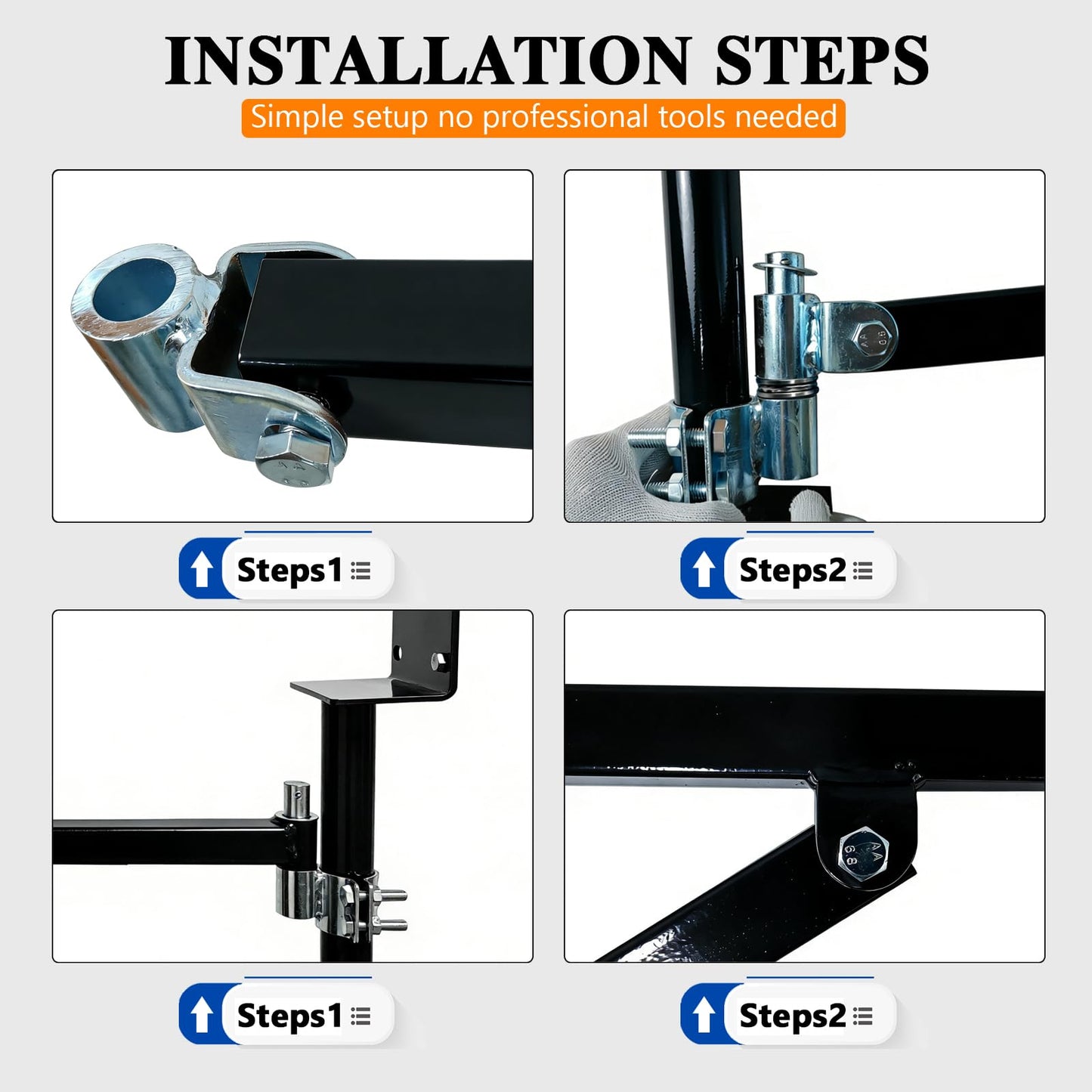 INSTALLATION STEPS

Simple setup no professional tools needed

Steps1

Steps2

Steps1

Steps2