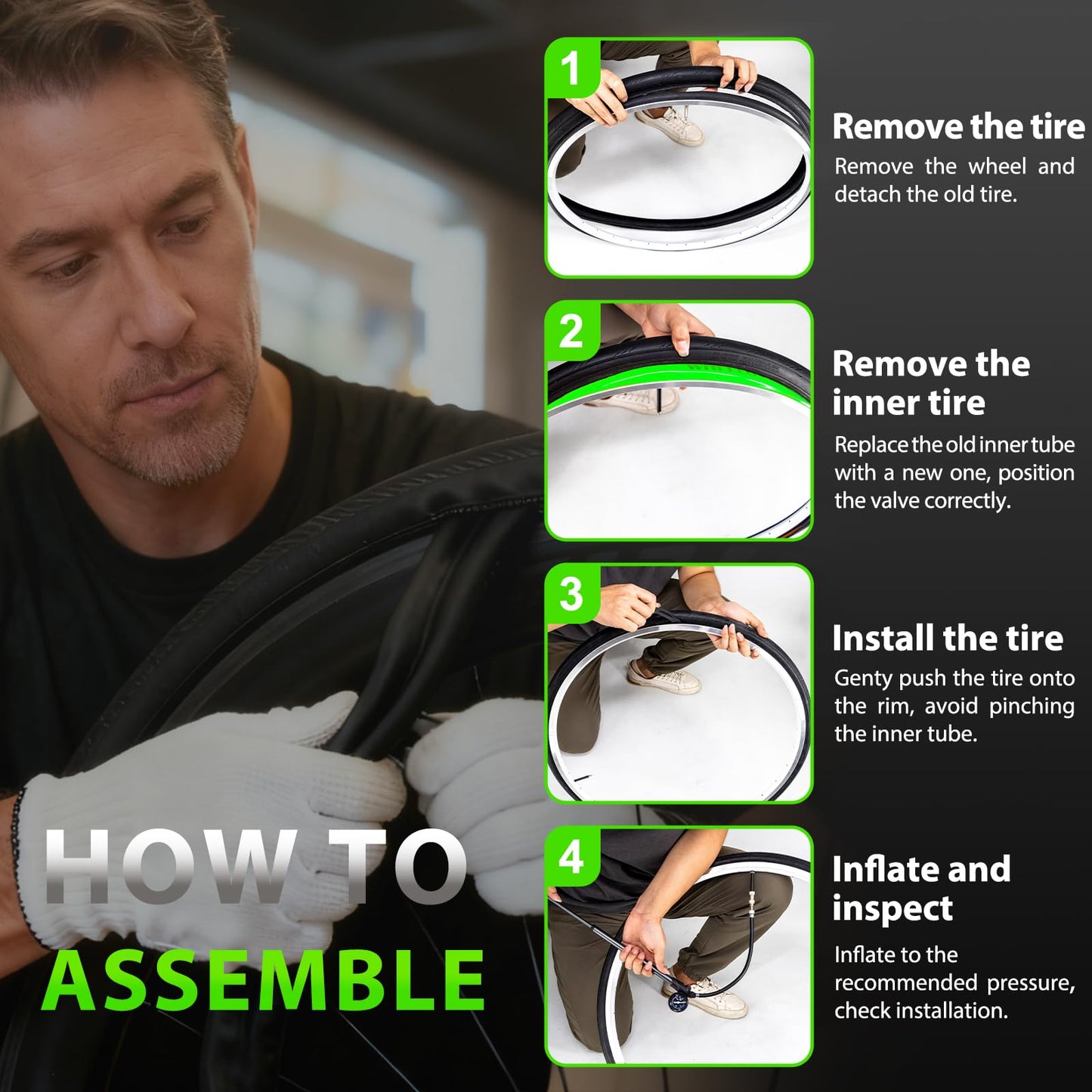 HOW TO
ASSEMBLE

1
Remove the tire
Remove the wheel and detach the old tire.

2
Remove the inner tire
Replace the old inner tube with a new one, position the valve correctly.

3
Install the tire
Genty push the tire onto the rim, avoid pinching the inner tube.

4
Inflate and inspect
Inflate to the recommended pressure, check installation.