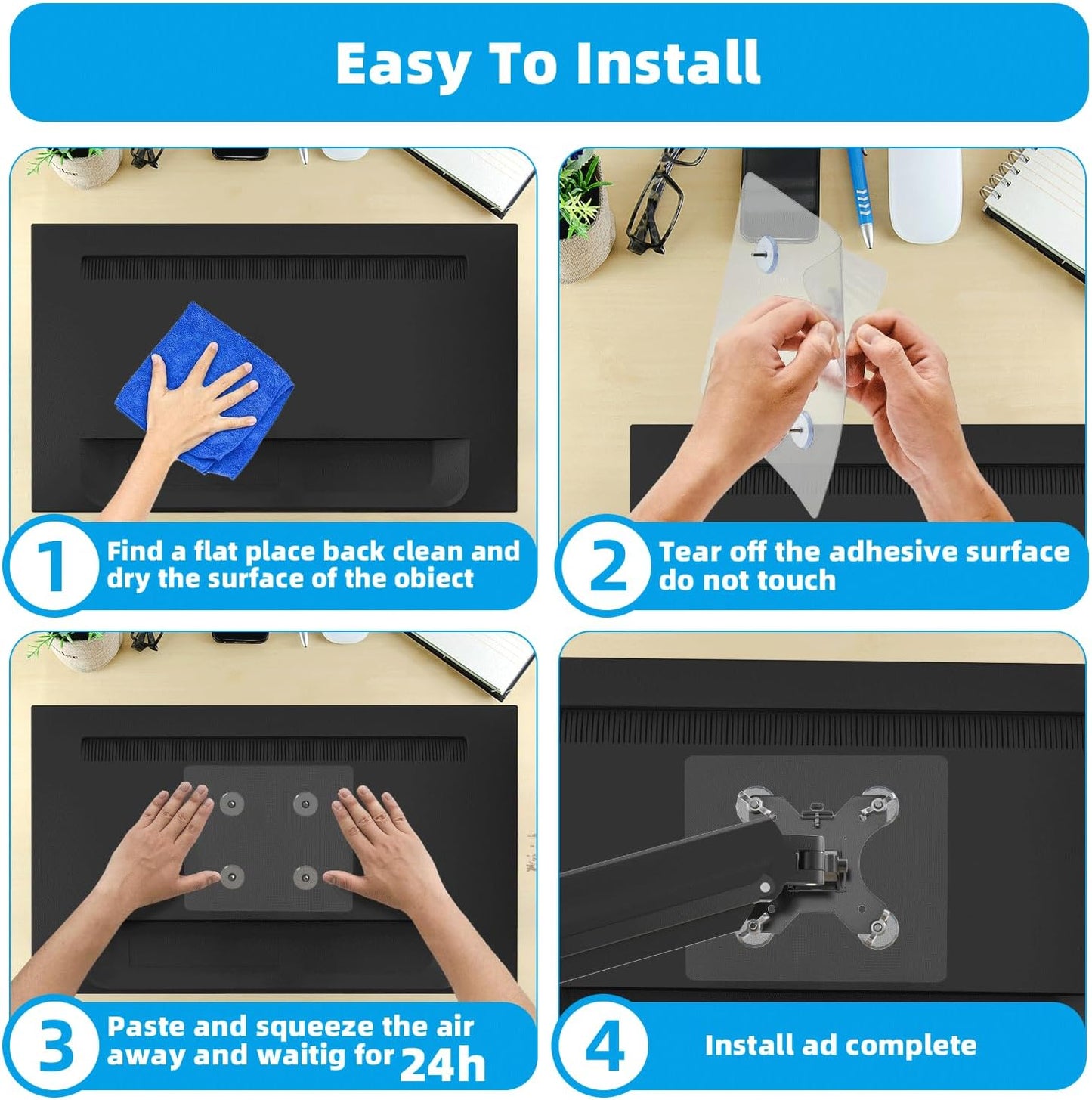 Easy To Install

1 Find a flat place back clean and dry the surface of the obiect

2 Tear off the adhesive surface do not touch

3 Paste and squeeze the air away and waitig for 24h

4 Install ad complete