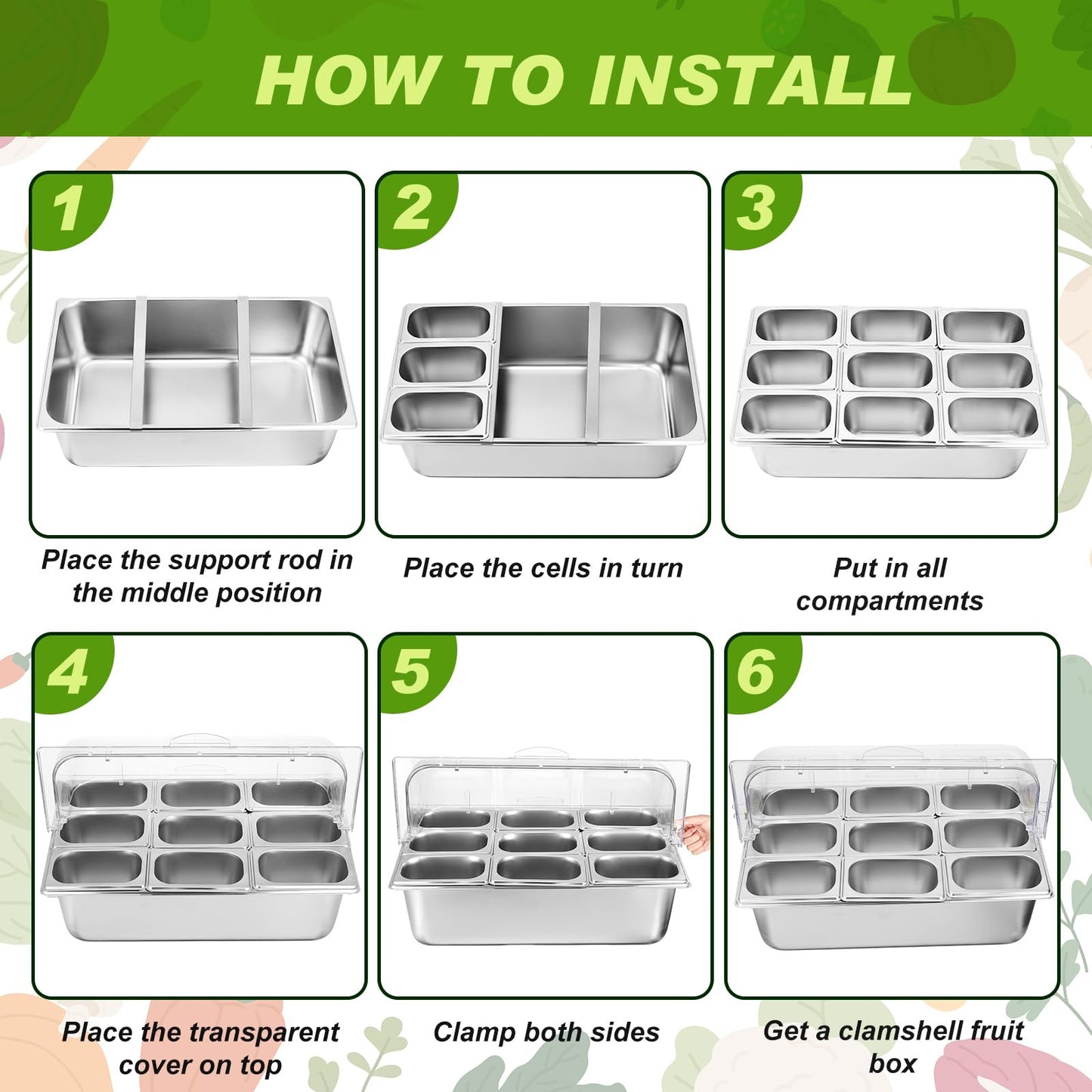 HOW TO INSTALL

1

Place the support rod in the middle position

2

Place the cells in turn

3

Put in all compartments

4

Place the transparent cover on top

5

Clamp both sides

6

Get a clamshell fruit box