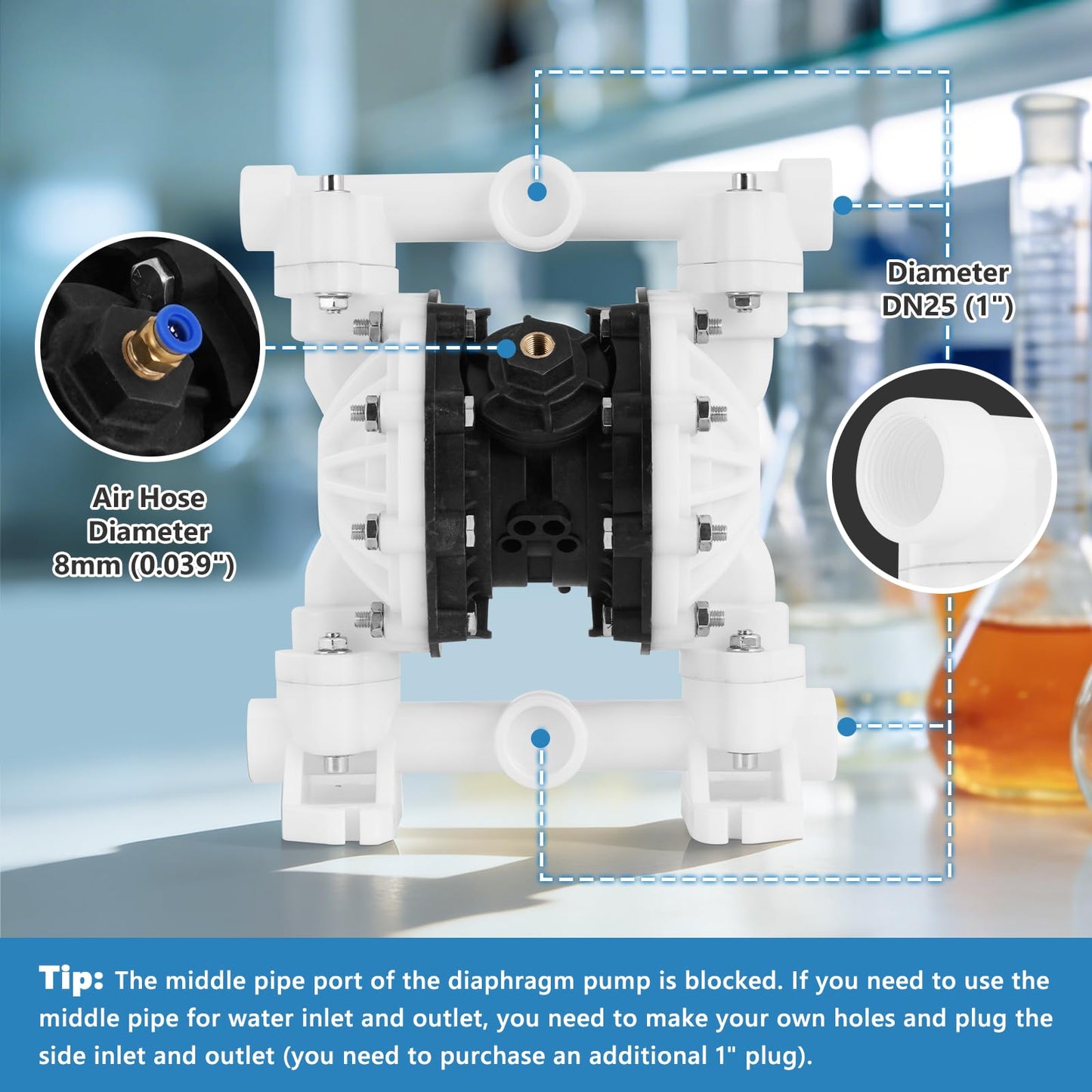 Diameter DN25 (1")

Air Hose Diameter 8mm (0.039")

Tip: The middle pipe port of the diaphragm pump is blocked. If you need to use the middle pipe for water inlet and outlet, you need to make your own holes and plug the side inlet and outlet (you need to purchase an additional 1" plug).