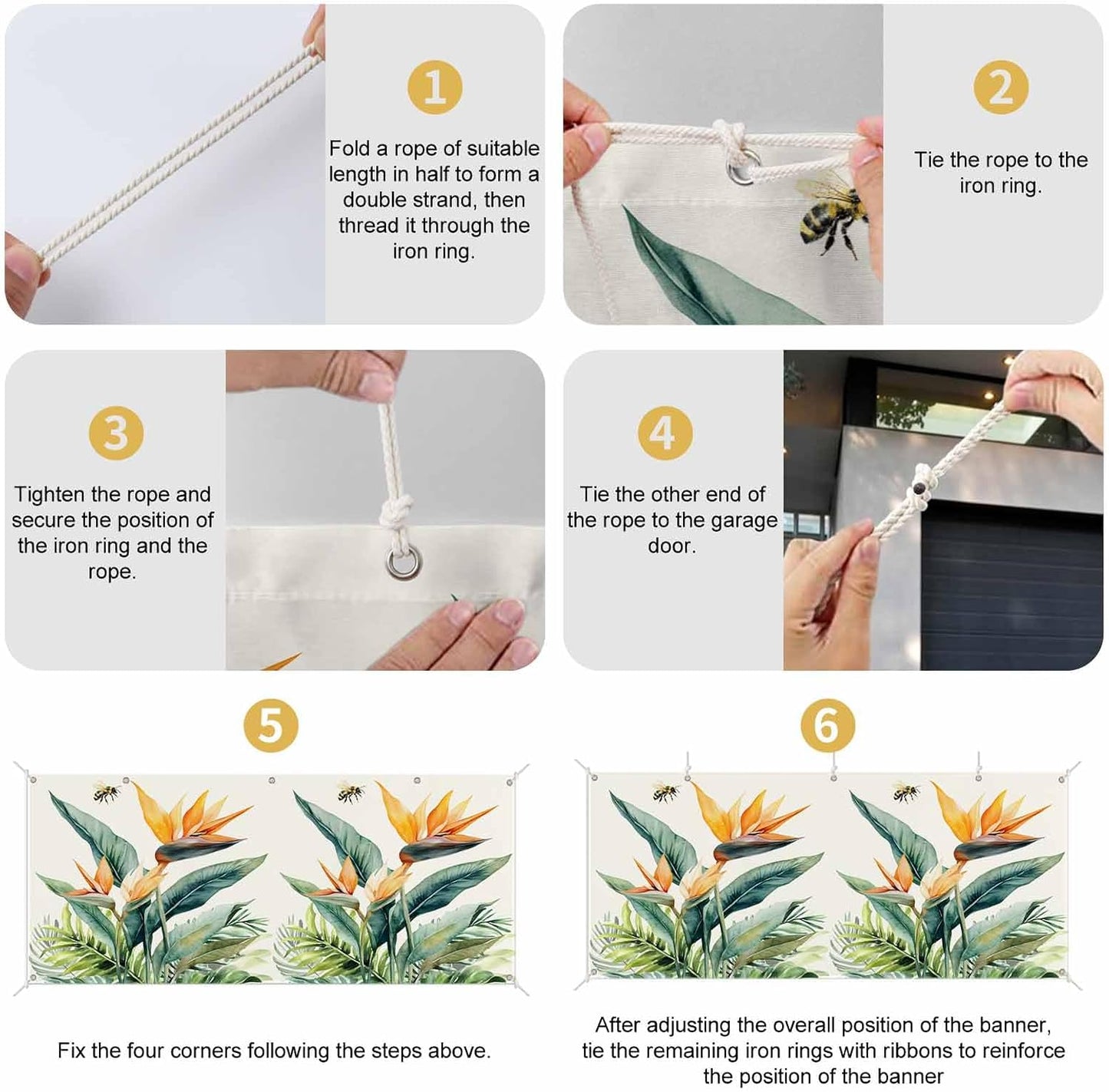 1

Fold a rope of suitable length in half to form a double strand, then thread it through the iron ring.

2

Tie the rope to the iron ring.

3

Tighten the rope and secure the position of the iron ring and the rope.

4

Tie the other end of the rope to the garage door.

5

Fix the four corners following the steps above.

6

After adjusting the overall position of the banner, tie the remaining iron rings with ribbons to reinforce the position of the banner