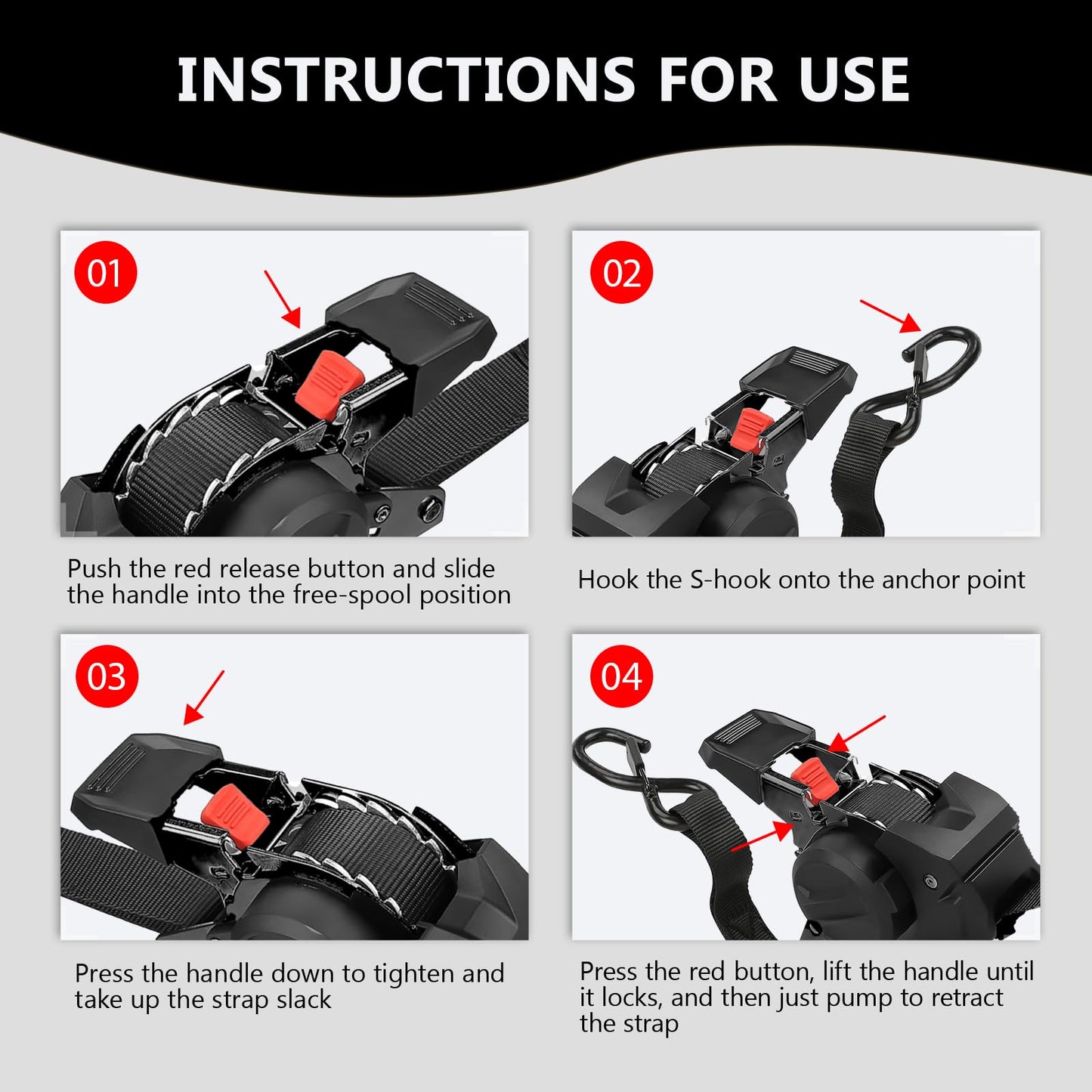 INSTRUCTIONS FOR USE

01

Push the red release button and slide the handle into the free-spool position

02

Hook the S-hook onto the anchor point

03

Press the handle down to tighten and take up the strap slack

04

Press the red button, lift the handle until it locks, and then just pump to retract the strap