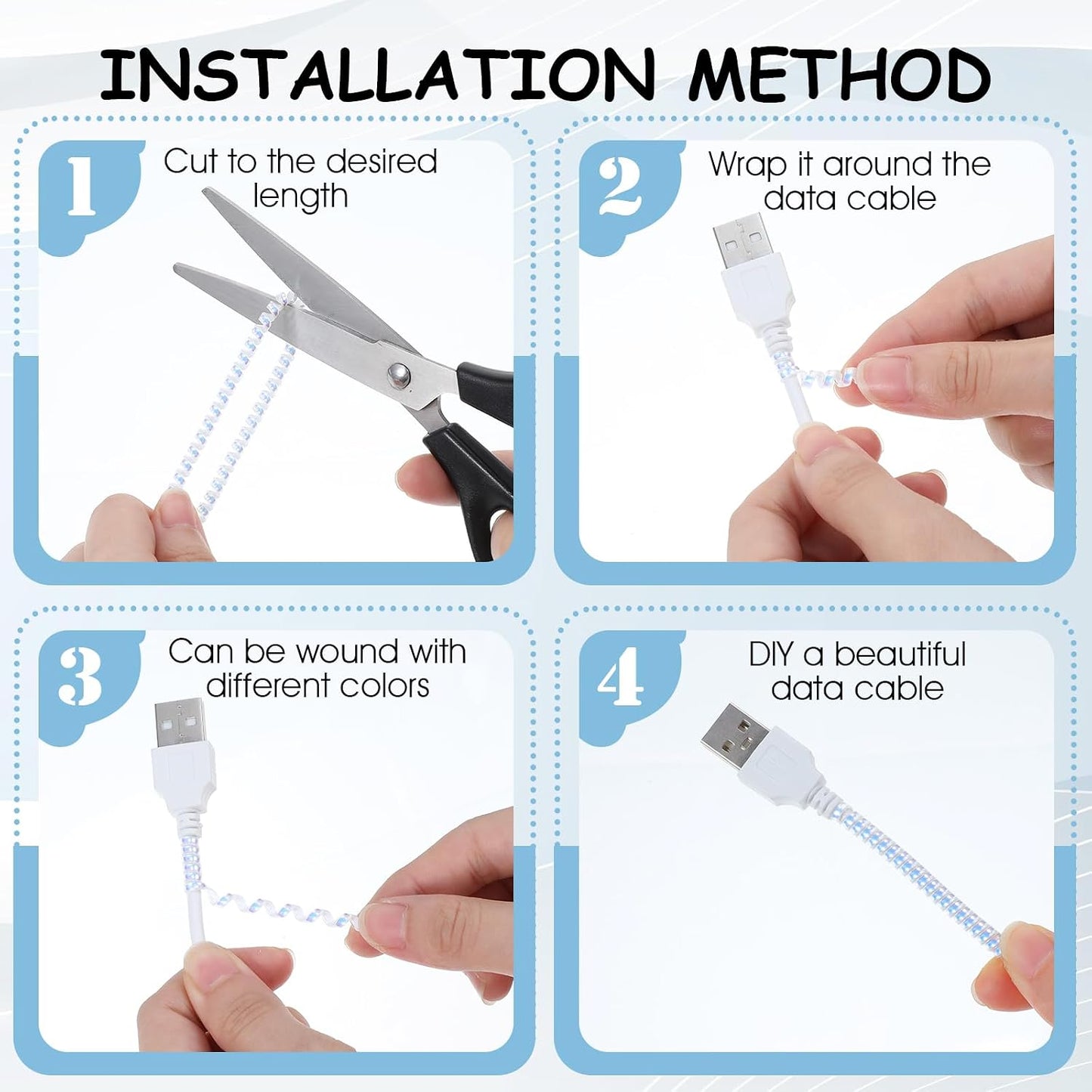 INSTALLATION METHOD

1
Cut to the desired length

2
Wrap it around the data cable

3
Can be wound with different colors

4
DIY a beautiful data cable